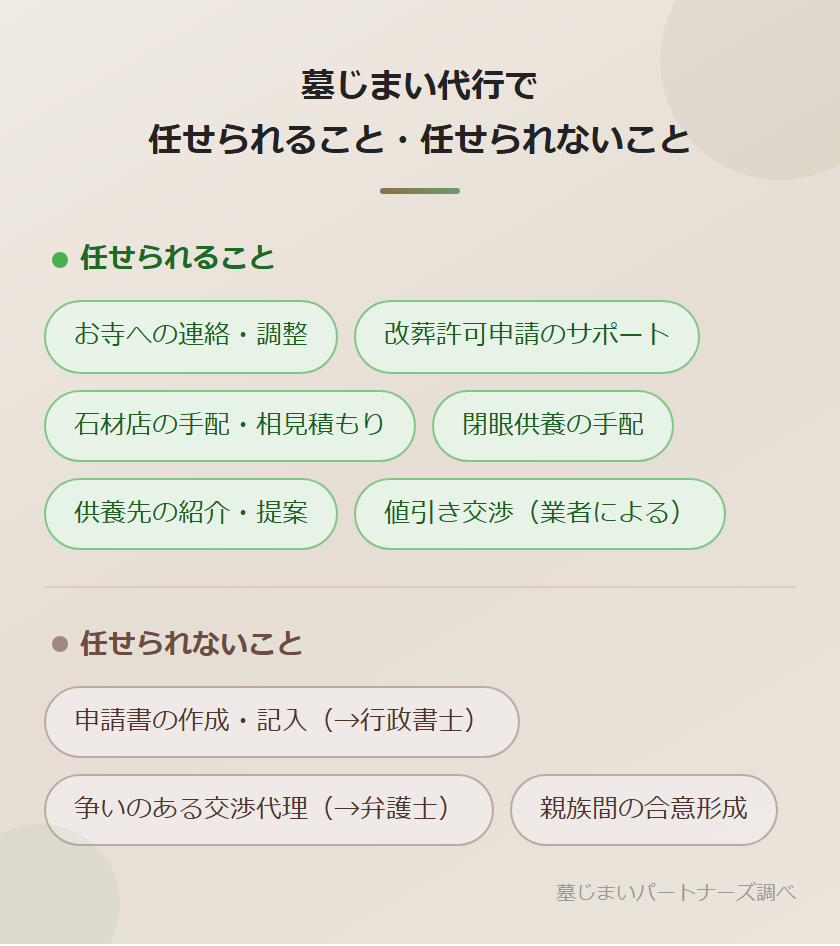 墓じまい代行で
任せられること・任せられないこと

任せられること

お寺への連絡・調整

改葬許可申請のサポート

石材店の手配・相見積もり

閉眼供養の手配

供養先の紹介・提案

値引き交渉（業者による）

任せられないこと

申請書の作成・記入（→行政書士）

争いのある交渉代理（→弁護士）

親族間の合意形成

墓じまいパートナーズ調べ