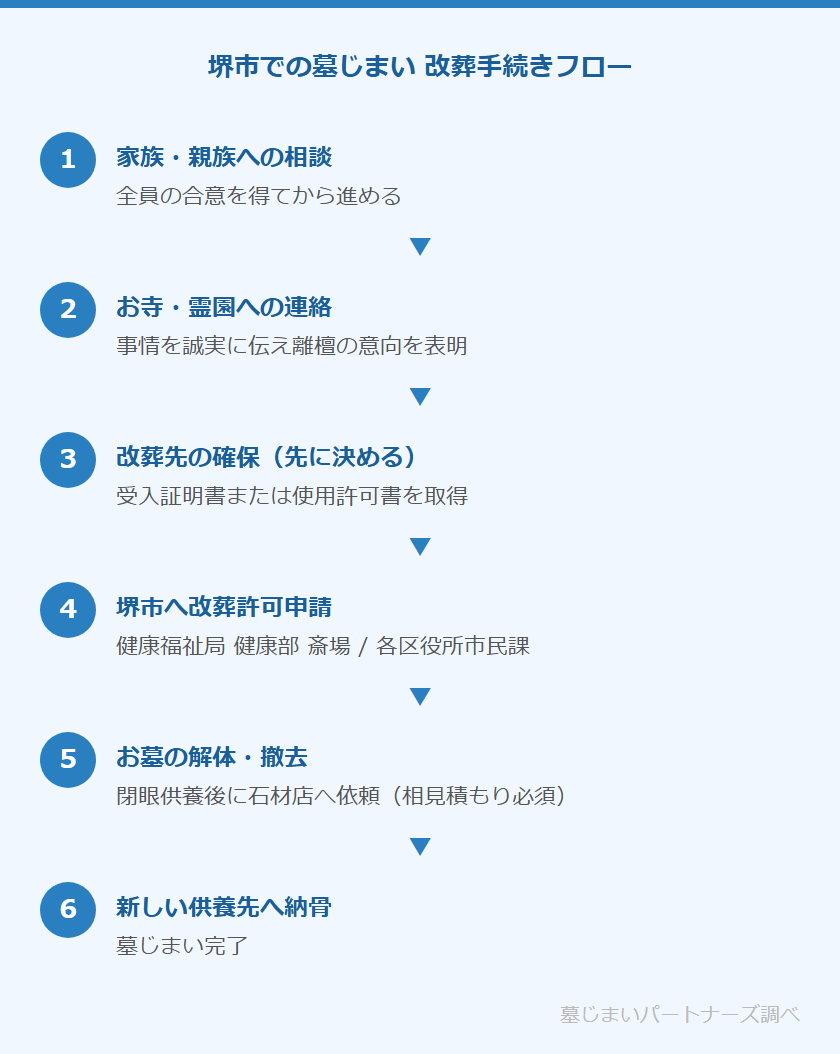 堺市での墓じまい 改葬手続きフロー

1
家族・親族への相談
全員の合意を得てから進める

2
お寺・霊園への連絡
事情を誠実に伝え離檀の意向を表明

3
改葬先の確保（先に決める）
受入証明書または使用許可書を取得

4
堺市へ改葬許可申請
健康福祉局 健康部 斎場 / 各区役所市民課

5
お墓の解体・撤去
閉眼供養後に石材店へ依頼（相見積もり必須）

6
新しい供養先へ納骨
墓じまい完了

墓じまいパートナーズ調べ