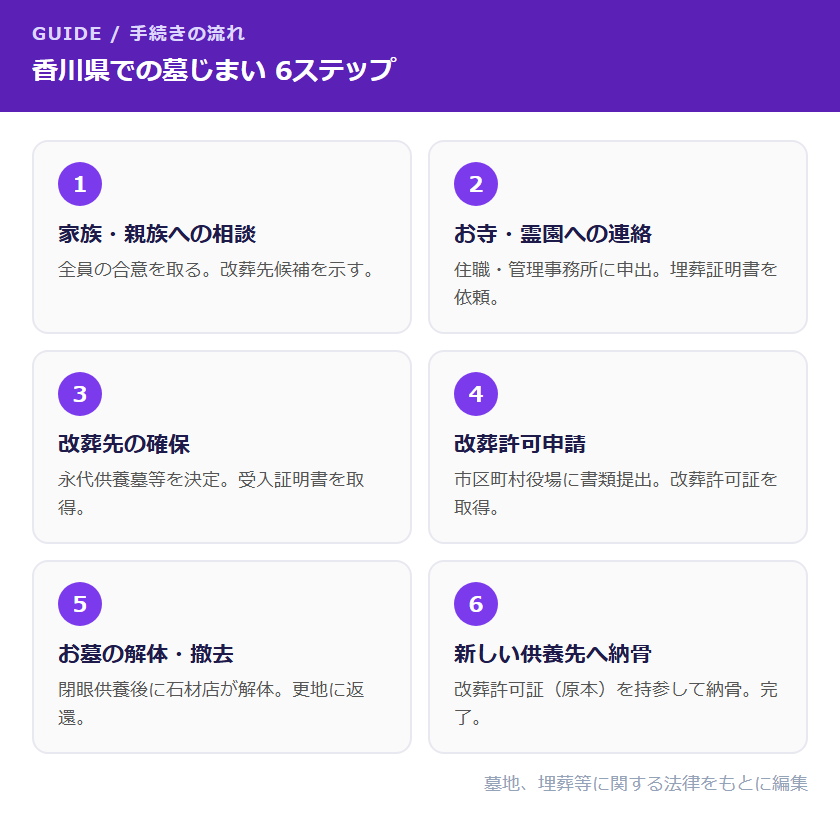 GUIDE / 手続きの流れ
香川県での墓じまい 6ステップ

1
家族・親族への相談
全員の合意を取る。改葬先候補を示す。

2
お寺・霊園への連絡
住職・管理事務所に申出。埋葬証明書を依頼。

3
改葬先の確保
永代供養墓等を決定。受入証明書を取得。

4
改葬許可申請
市区町村役場に書類提出。改葬許可証を取得。

5
お墓の解体・撤去
閉眼供養後に石材店が解体。更地に返還。

6
新しい供養先へ納骨
改葬許可証（原本）を持参して納骨。完了。

墓地、埋葬等に関する法律をもとに編集