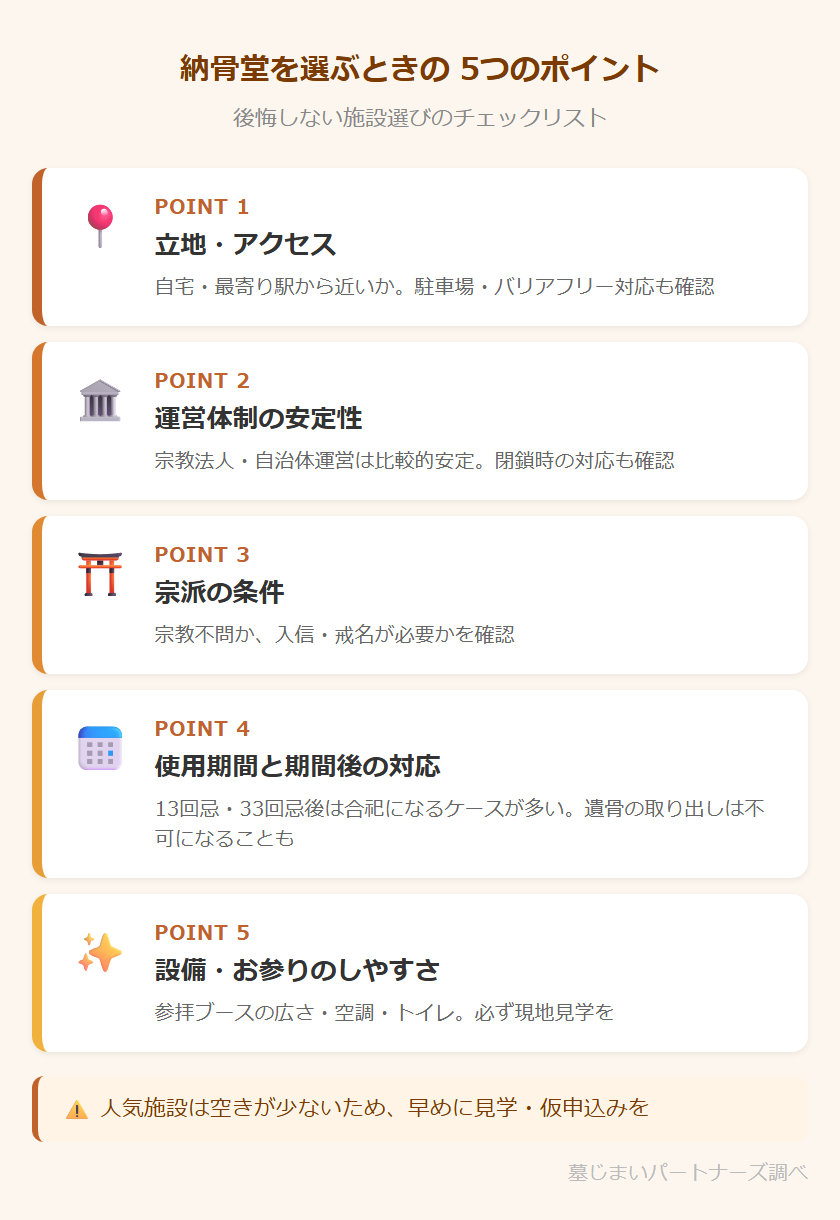 納骨堂を選ぶときの 5つのポイント

後悔しない施設選びのチェックリスト

POINT 1
立地・アクセス
自宅・最寄り駅から近いか。駐車場・バリアフリー対応も確認

POINT 2
運営体制の安定性
宗教法人・自治体運営は比較的安定。閉鎖時の対応も確認

POINT 3
宗派の条件
宗教不問か、入信・戒名が必要かを確認

POINT 4
使用期間と期間後の対応
13回忌・33回忌後は合祀になるケースが多い。遺骨の取り出しは不可になることも

POINT 5
設備・お参りのしやすさ
参拝ブースの広さ・空調・トイレ。必ず現地見学を

人気施設は空きが少ないため、早めに見学・仮申込みを

墓じまいパートナーズ調べ