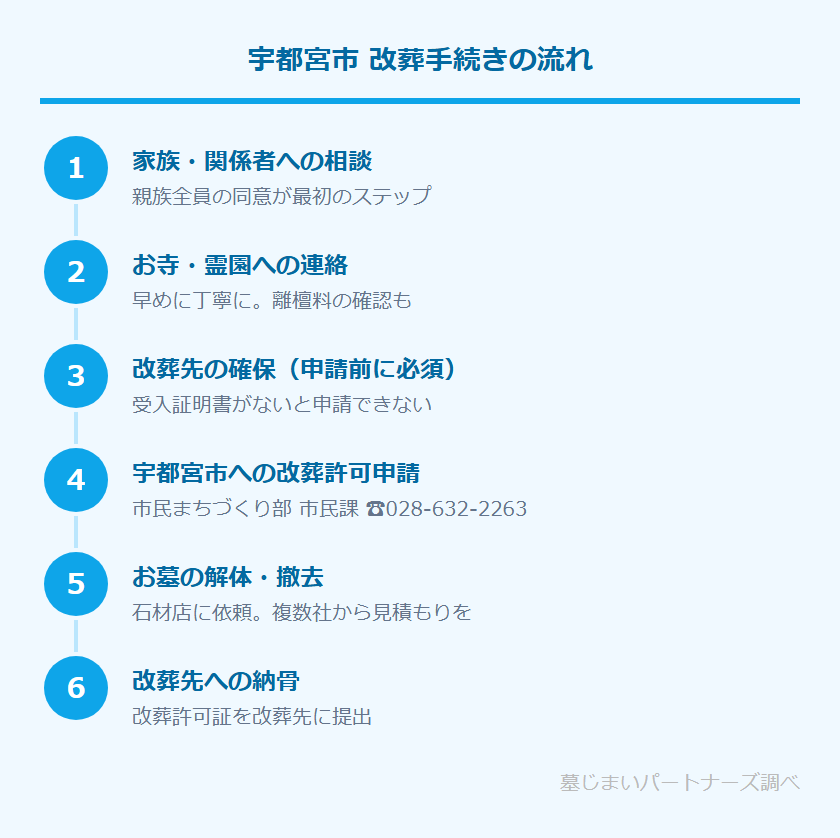 宇都宮市 改葬手続きの流れ

1
家族・関係者への相談
親族全員の同意が最初のステップ

2
お寺・霊園への連絡
早めに丁寧に。離檀料の確認も

3
改葬先の確保（申請前に必須）
受入証明書がないと申請できない

4
宇都宮市への改葬許可申請
市民まちづくり部 市民課 ☎028-632-2263

5
お墓の解体・撤去
石材店に依頼。複数社から見積もりを

6
改葬先への納骨
改葬許可証を改葬先に提出

墓じまいパートナーズ調べ