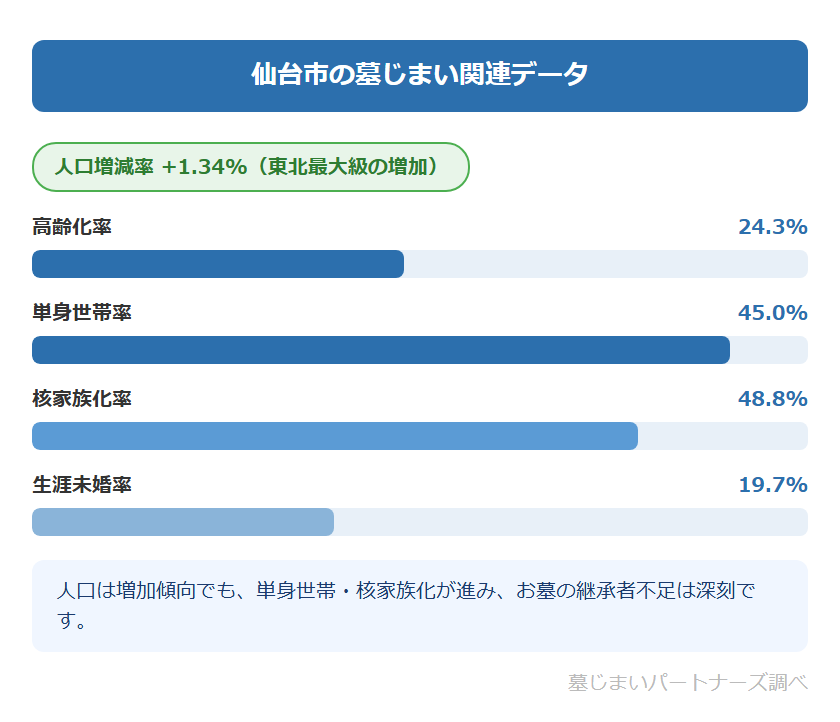 仙台市の墓じまい関連データ

人口増減率 +1.34%（東北最大級の増加）

高齢化率 24.3%

単身世帯率 45.0%

核家族化率 48.8%

生涯未婚率 19.7%

人口は増加傾向でも、単身世帯・核家族化が進み、お墓の継承者不足は深刻です。

墓じまいパートナーズ調べ