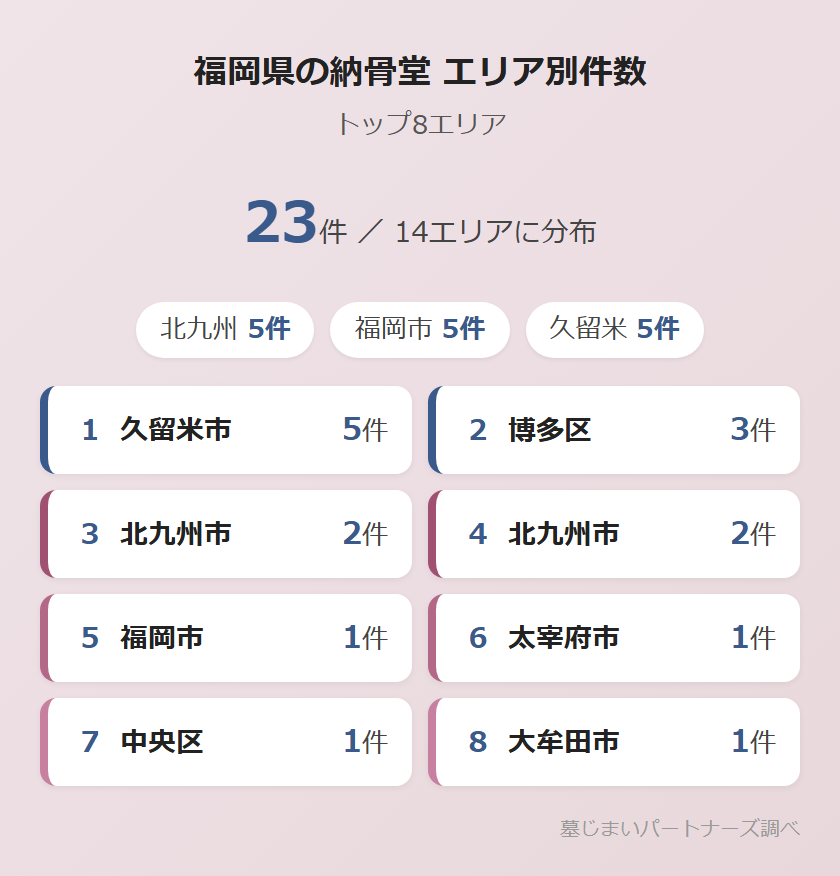 福岡県の納骨堂 エリア別件数

トップ8エリア

23件 ／ 14エリアに分布

北九州 5件　福岡市 5件　久留米 5件

1 久留米市 5件
2 博多区 3件
3 北九州市 2件
4 北九州市 2件
5 福岡市 1件
6 太宰府市 1件
7 中央区 1件
8 大牟田市 1件

墓じまいパートナーズ調べ