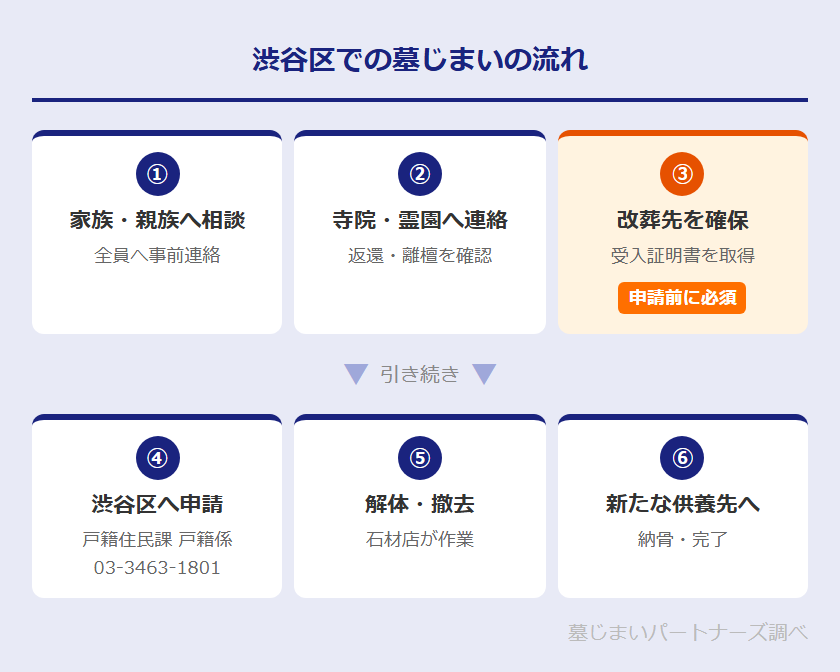 渋谷区での墓じまいの流れ

①
家族・親族へ相談
全員へ事前連絡

②
寺院・霊園へ連絡
返還・離檀を確認

③
改葬先を確保
受入証明書を取得
申請前に必須

▼ 引き続き ▼

④
渋谷区へ申請
戸籍住民課 戸籍係
03-3463-1801

⑤
解体・撤去
石材店が作業

⑥
新たな供養先へ
納骨・完了

墓じまいパートナーズ調べ