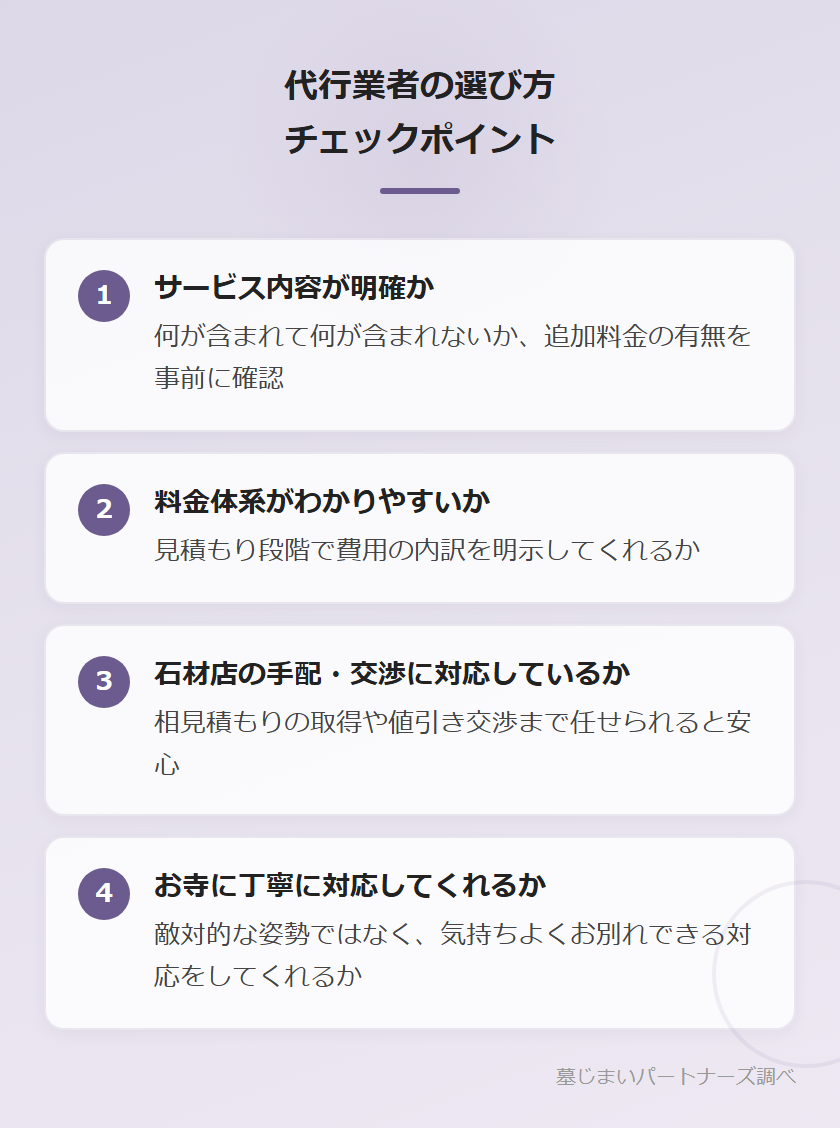 代行業者の選び方
チェックポイント

1
サービス内容が明確か
何が含まれて何が含まれないか、追加料金の有無を事前に確認

2
料金体系がわかりやすいか
見積もり段階で費用の内訳を明示してくれるか

3
石材店の手配・交渉に対応しているか
相見積もりの取得や値引き交渉まで任せられると安心

4
お寺に丁寧に対応してくれるか
敵対的な姿勢ではなく、気持ちよくお別れできる対応をしてくれるか

墓じまいパートナーズ調べ