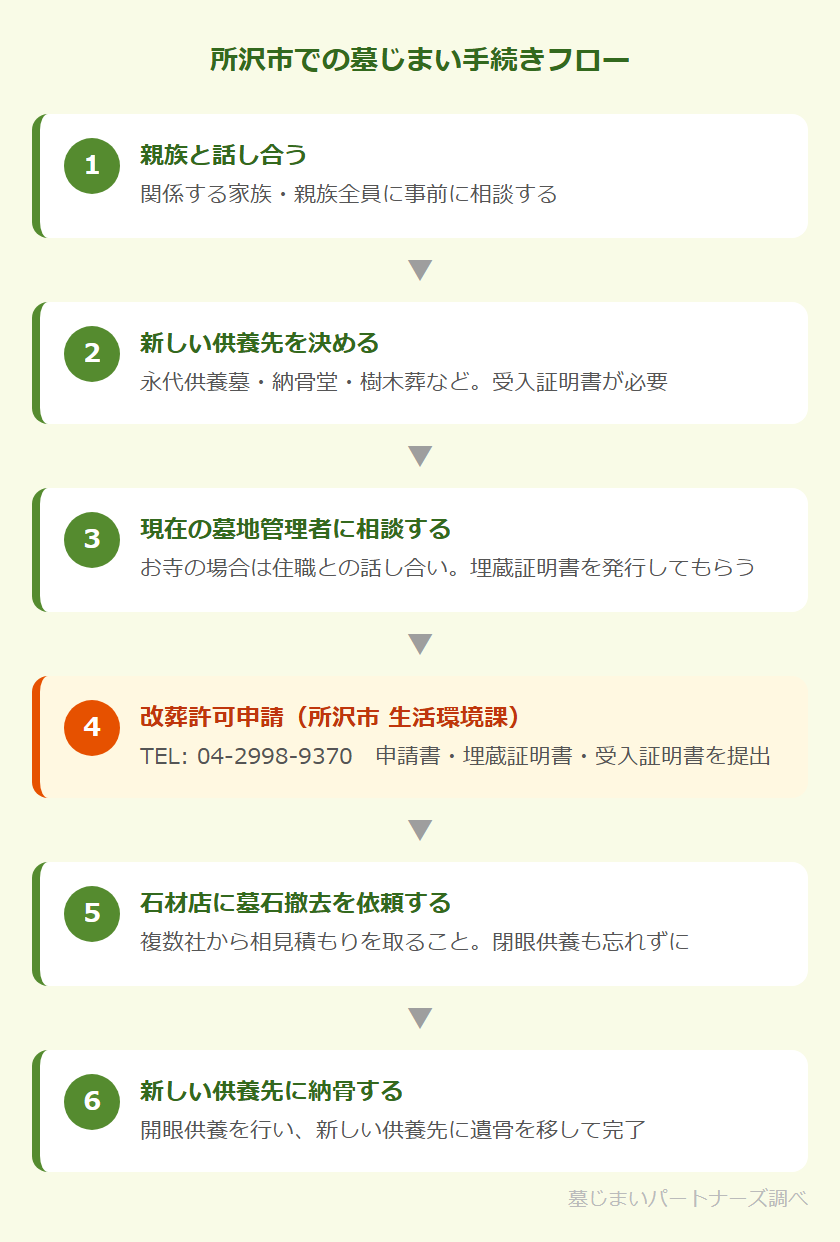 所沢市での墓じまい手続きフロー

1
親族と話し合う
関係する家族・親族全員に事前に相談する

2
新しい供養先を決める
永代供養墓・納骨堂・樹木葬など。受入証明書が必要

3
現在の墓地管理者に相談する
お寺の場合は住職との話し合い。埋蔵証明書を発行してもらう

4
改葬許可申請（所沢市 生活環境課）
TEL: 04-2998-9370　申請書・埋蔵証明書・受入証明書を提出

5
石材店に墓石撤去を依頼する
複数社から相見積もりを取ること。閉眼供養も忘れずに

6
新しい供養先に納骨する
開眼供養を行い、新しい供養先に遺骨を移して完了

墓じまいパートナーズ調べ