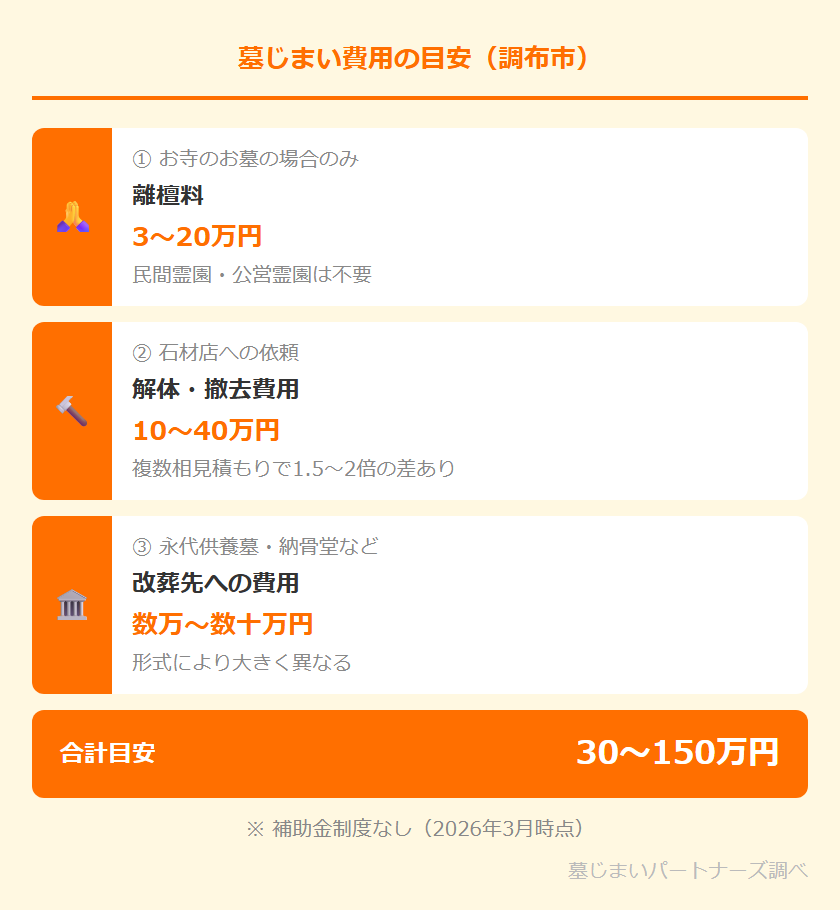 墓じまい費用の目安（調布市）

① お寺のお墓の場合のみ
離檀料
3〜20万円
民間霊園・公営霊園は不要

② 石材店への依頼
解体・撤去費用
10〜40万円
複数相見積もりで1.5〜2倍の差あり

③ 永代供養墓・納骨堂など
改葬先への費用
数万〜数十万円
形式により大きく異なる

合計目安 30〜150万円

※ 補助金制度なし（2026年3月時点）

墓じまいパートナーズ調べ