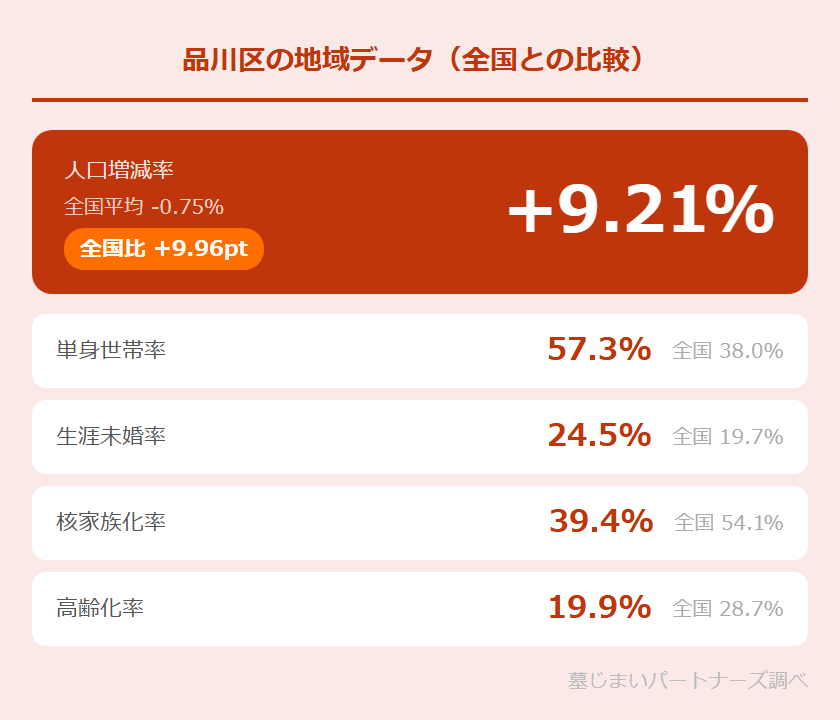 品川区の地域データ（全国との比較）

人口増減率
全国平均 -0.75%
全国比 +9.96pt
+9.21%

単身世帯率 57.3% 全国 38.0%

生涯未婚率 24.5% 全国 19.7%

核家族化率 39.4% 全国 54.1%

高齢化率 19.9% 全国 28.7%

墓じまいパートナーズ調べ