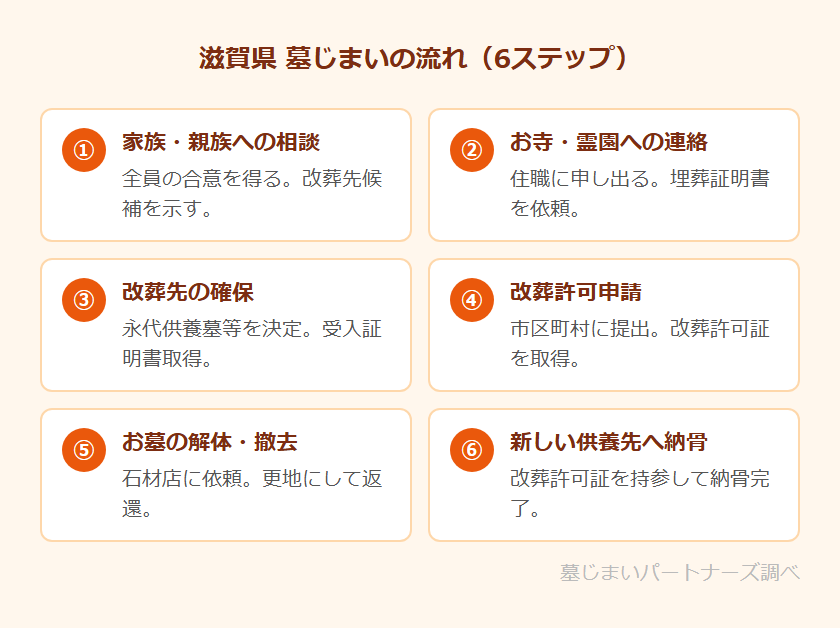 滋賀県 墓じまいの流れ（6ステップ）

①
家族・親族への相談
全員の合意を得る。改葬先候補を示す。

②
お寺・霊園への連絡
住職に申し出る。埋葬証明書を依頼。

③
改葬先の確保
永代供養墓等を決定。受入証明書取得。

④
改葬許可申請
市区町村に提出。改葬許可証を取得。

⑤
お墓の解体・撤去
石材店に依頼。更地にして返還。

⑥
新しい供養先へ納骨
改葬許可証を持参して納骨完了。

墓じまいパートナーズ調べ