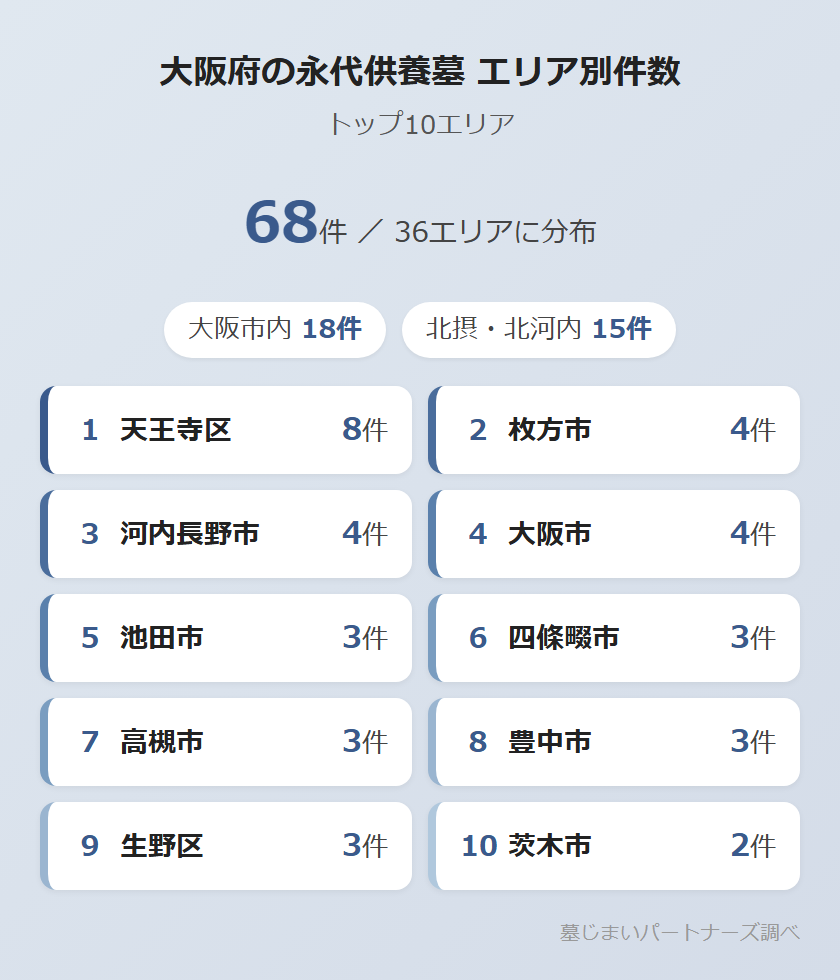 大阪府の永代供養墓 エリア別件数

トップ10エリア

68件 ／ 36エリアに分布

大阪市内 18件

北摂・北河内 15件

1 天王寺区 8件

2 枚方市 4件

3 河内長野市 4件

4 大阪市 4件

5 池田市 3件

6 四條畷市 3件

7 高槻市 3件

8 豊中市 3件

9 生野区 3件

10 茨木市 2件

墓じまいパートナーズ調べ