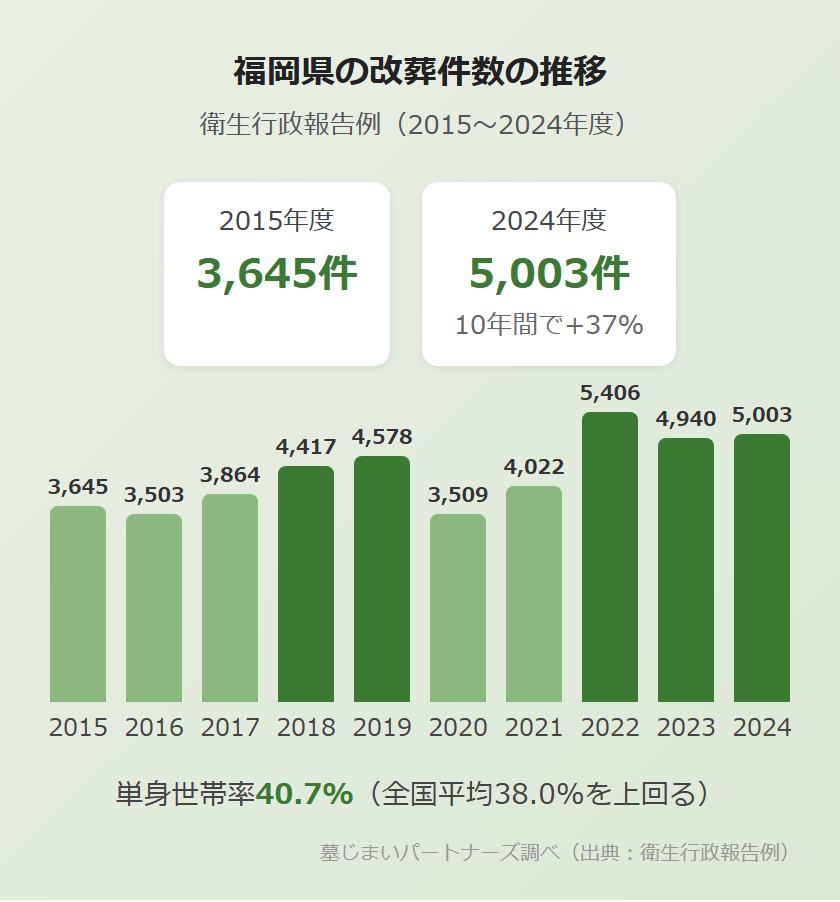 福岡県の改葬件数の推移

衛生行政報告例（2015〜2024年度）

2015年度
3,645件

2024年度
5,003件
10年間で+37%

3,645
3,503
3,864
4,417
4,578
3,509
4,022
5,406
4,940
5,003

2015
2016
2017
2018
2019
2020
2021
2022
2023
2024

単身世帯率40.7%（全国平均38.0%を上回る）

墓じまいパートナーズ調べ（出典：衛生行政報告例）