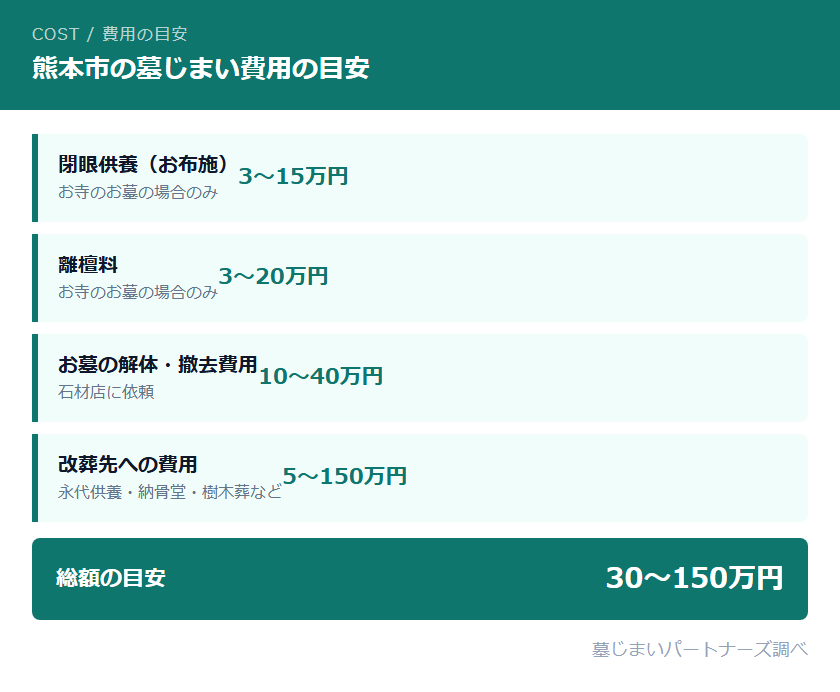 COST / 費用の目安

熊本市の墓じまい費用の目安

閉眼供養（お布施）
お寺のお墓の場合のみ
3〜15万円

離檀料
お寺のお墓の場合のみ
3〜20万円

お墓の解体・撤去費用
石材店に依頼
10〜40万円

改葬先への費用
永代供養・納骨堂・樹木葬など
5〜150万円

総額の目安
30〜150万円

墓じまいパートナーズ調べ