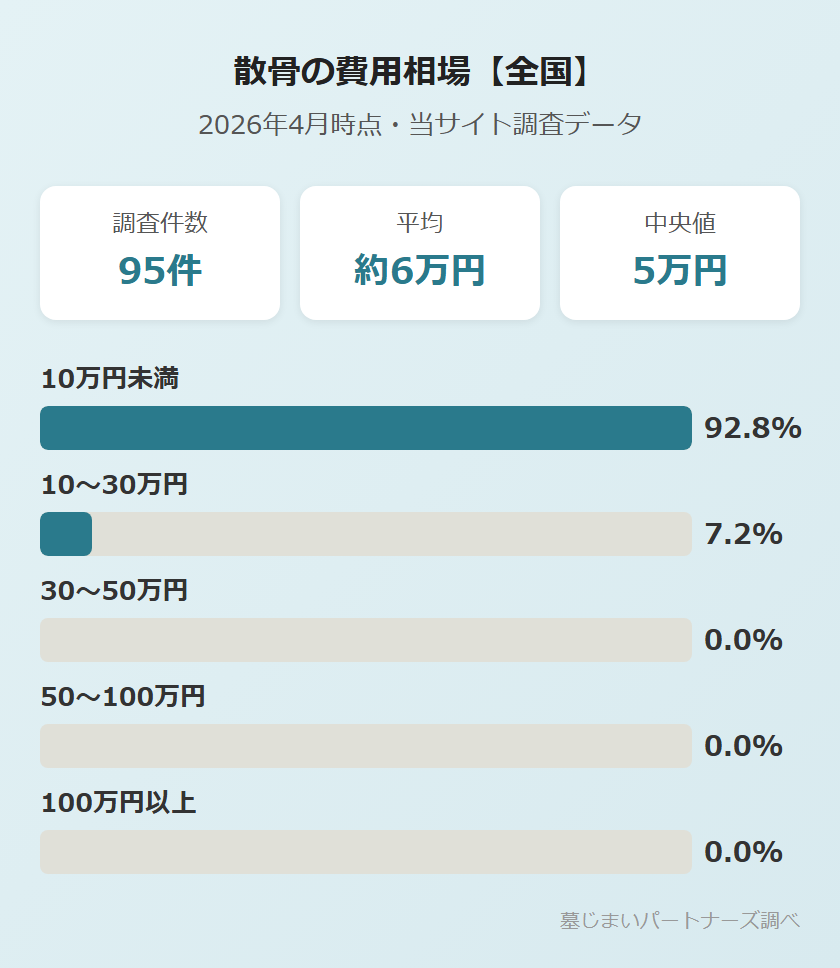 散骨の費用相場【全国】

2026年4月時点・当サイト調査データ

調査件数
95件

平均
約6万円

中央値
5万円

10万円未満
92.8%

10〜30万円
7.2%

30〜50万円
0.0%

50〜100万円
0.0%

100万円以上
0.0%

墓じまいパートナーズ調べ