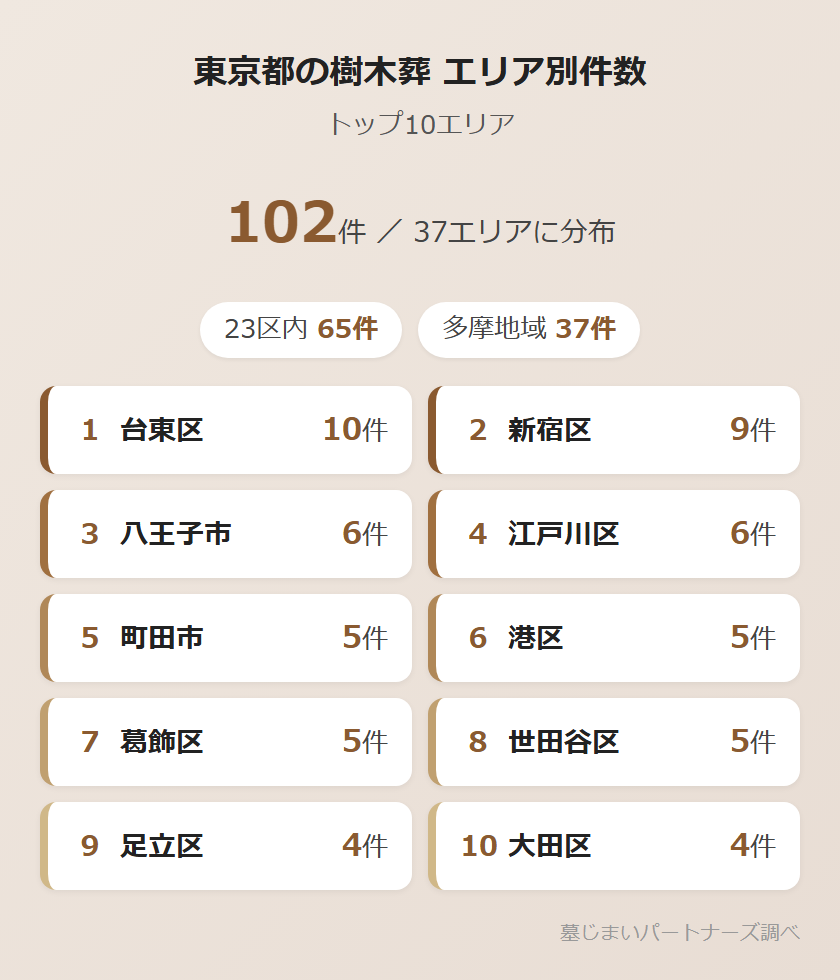 東京都の樹木葬 エリア別件数

トップ10エリア

102件 ／ 37エリアに分布

23区内 65件

多摩地域 37件

1 台東区 10件

2 新宿区 9件

3 八王子市 6件

4 江戸川区 6件

5 町田市 5件

6 港区 5件

7 葛飾区 5件

8 世田谷区 5件

9 足立区 4件

10 大田区 4件

墓じまいパートナーズ調べ