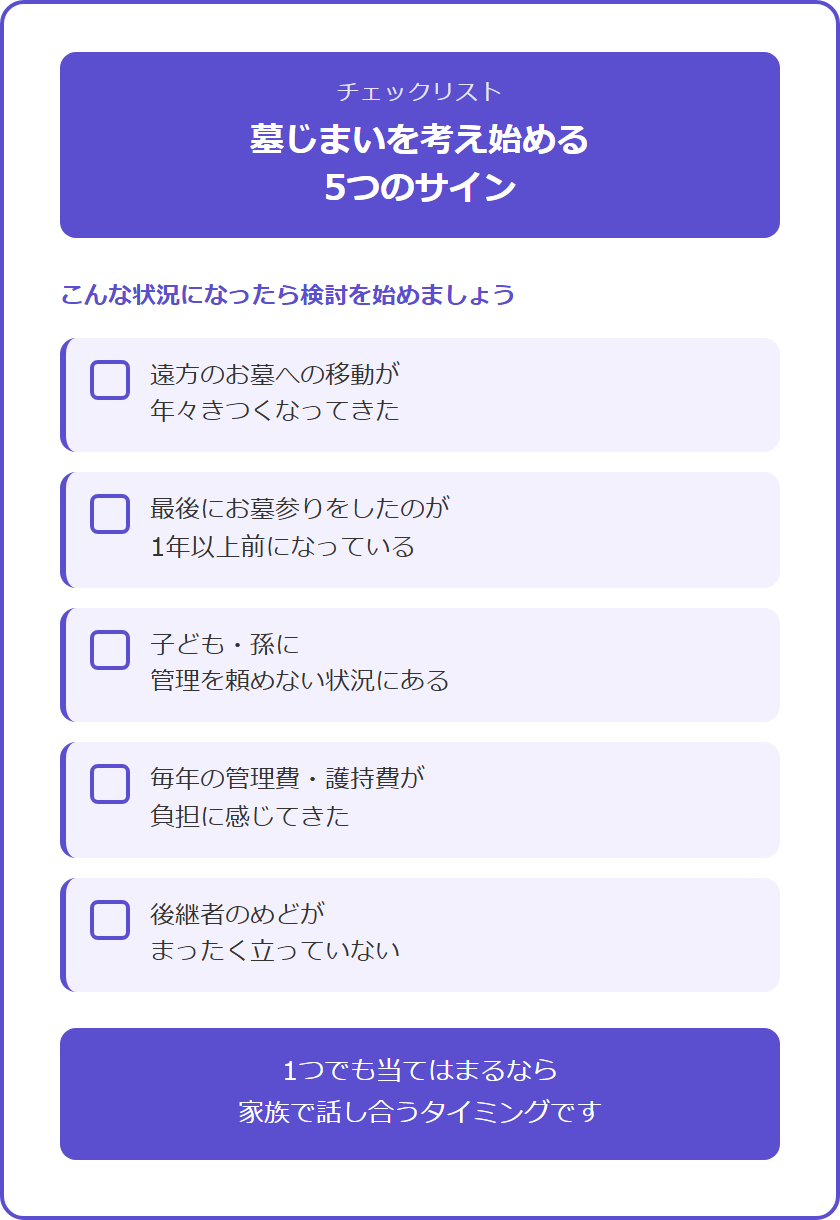 チェックリスト

墓じまいを考え始める
5つのサイン

こんな状況になったら検討を始めましょう

遠方のお墓への移動が
年々きつくなってきた

最後にお墓参りをしたのが
1年以上前になっている

子ども・孫に
管理を頼めない状況にある

毎年の管理費・護持費が
負担に感じてきた

後継者のめどが
まったく立っていない

1つでも当てはまるなら
家族で話し合うタイミングです