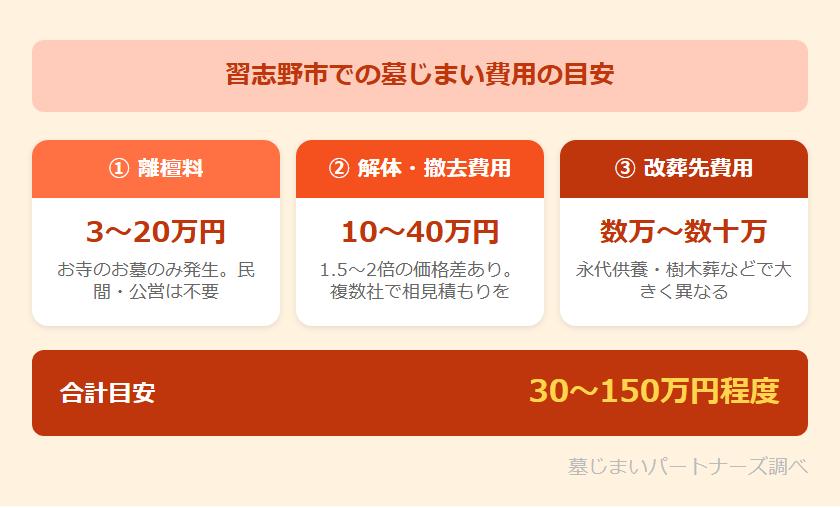 習志野市での墓じまい費用の目安

① 離檀料

3〜20万円

お寺のお墓のみ発生。民間・公営は不要

② 解体・撤去費用

10〜40万円

1.5〜2倍の価格差あり。複数社で相見積もりを

③ 改葬先費用

数万〜数十万

永代供養・樹木葬などで大きく異なる

合計目安

30〜150万円程度

墓じまいパートナーズ調べ