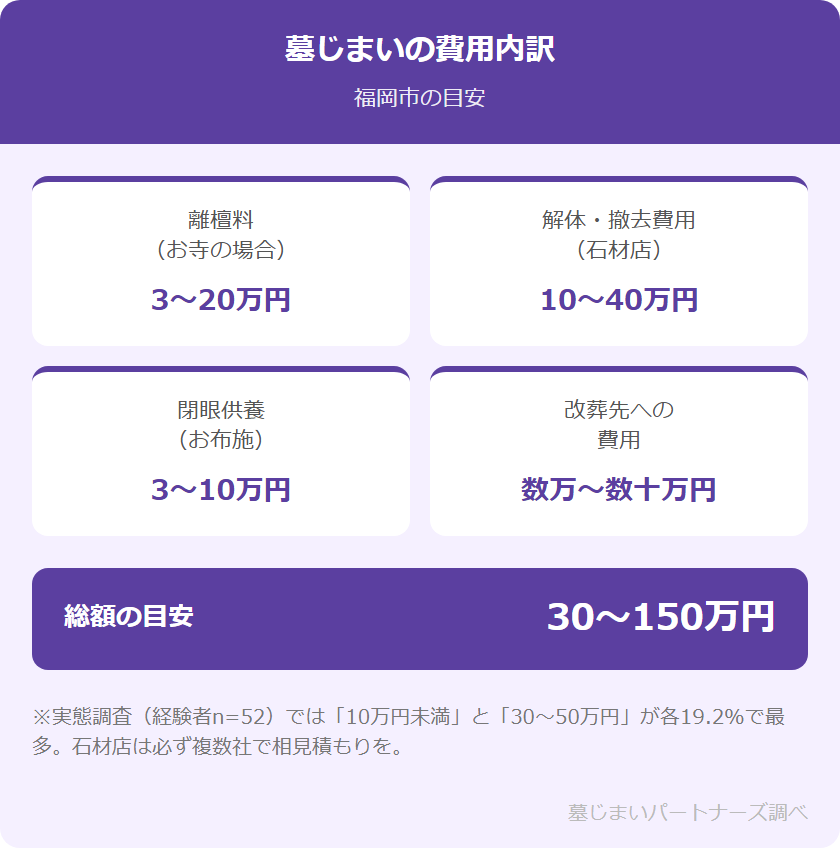 墓じまいの費用内訳

福岡市の目安

離檀料
（お寺の場合）

3〜20万円

解体・撤去費用
（石材店）

10〜40万円

閉眼供養
（お布施）

3〜10万円

改葬先への
費用

数万〜数十万円

総額の目安

30〜150万円

※実態調査（経験者n=52）では「10万円未満」と「30〜50万円」が各19.2%で最多。石材店は必ず複数社で相見積もりを。

墓じまいパートナーズ調べ