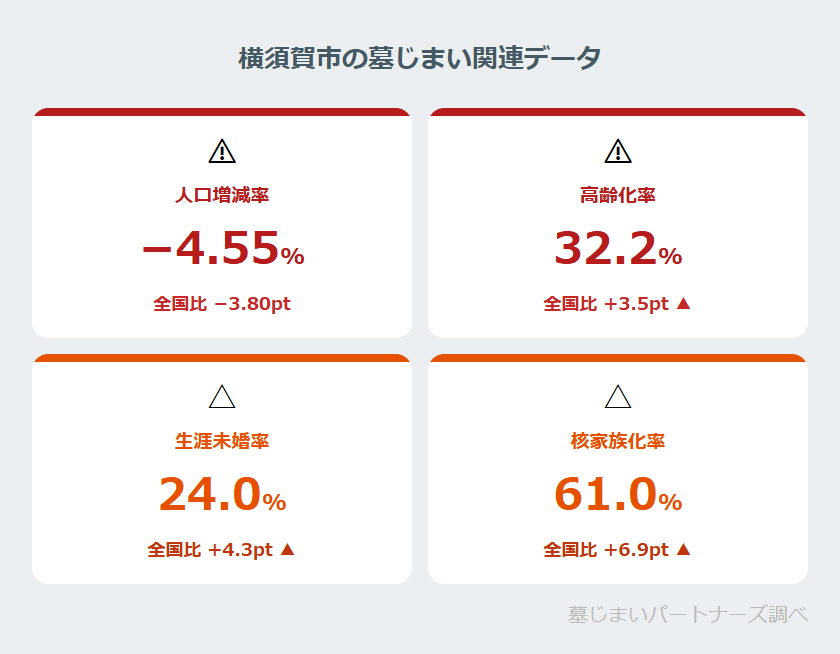 横須賀市の墓じまい関連データ

⚠

人口増減率

−4.55%

全国比 −3.80pt

⚠

高齢化率

32.2%

全国比 +3.5pt ▲

△

生涯未婚率

24.0%

全国比 +4.3pt ▲

△

核家族化率

61.0%

全国比 +6.9pt ▲

墓じまいパートナーズ調べ