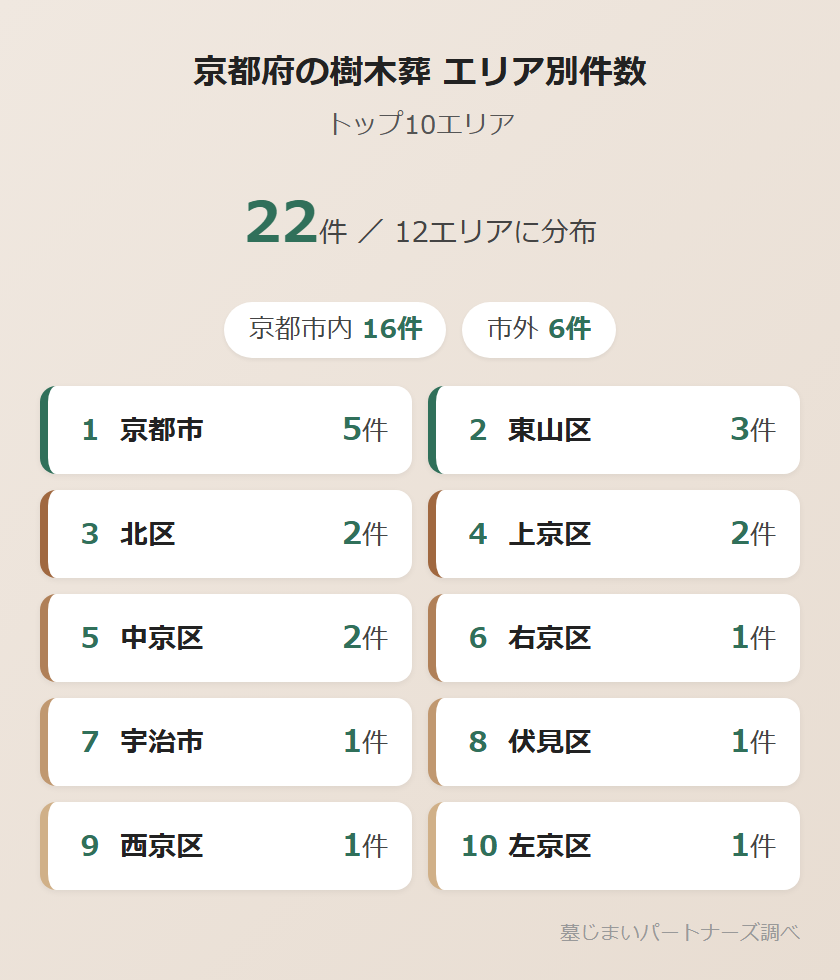 京都府の樹木葬 エリア別件数

トップ10エリア

22件 ／ 12エリアに分布

京都市内 16件　市外 6件

1 京都市 5件

2 東山区 3件

3 北区 2件

4 上京区 2件

5 中京区 2件

6 右京区 1件

7 宇治市 1件

8 伏見区 1件

9 西京区 1件

10 左京区 1件

墓じまいパートナーズ調べ