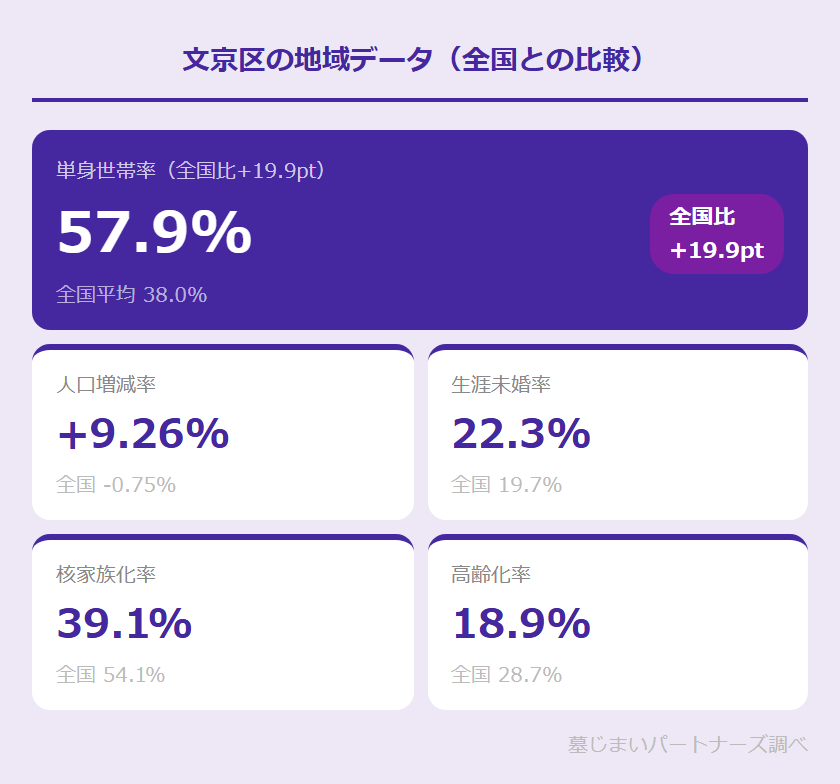 文京区の地域データ（全国との比較）

単身世帯率（全国比+19.9pt）

57.9%

全国平均 38.0%

全国比
+19.9pt

人口増減率

+9.26%

全国 -0.75%

生涯未婚率

22.3%

全国 19.7%

核家族化率

39.1%

全国 54.1%

高齢化率

18.9%

全国 28.7%

墓じまいパートナーズ調べ