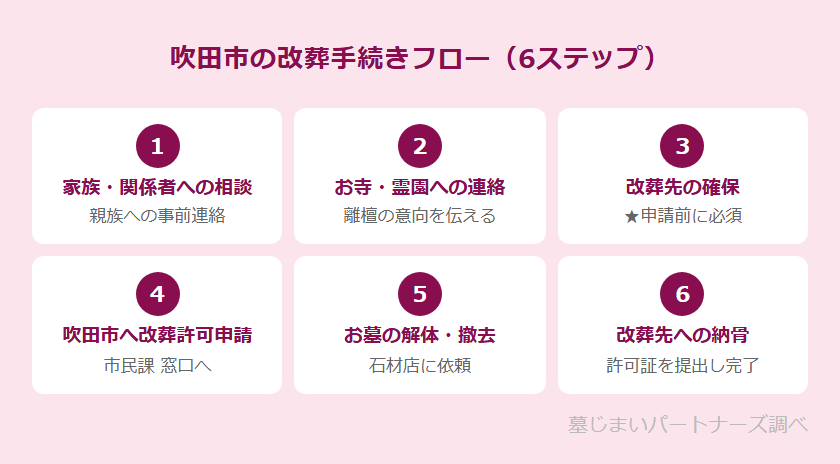 吹田市の改葬手続きフロー（6ステップ）

1
家族・関係者への相談
親族への事前連絡

2
お寺・霊園への連絡
離檀の意向を伝える

3
改葬先の確保
★申請前に必須

4
吹田市へ改葬許可申請
市民課 窓口へ

5
お墓の解体・撤去
石材店に依頼

6
改葬先への納骨
許可証を提出し完了

墓じまいパートナーズ調べ