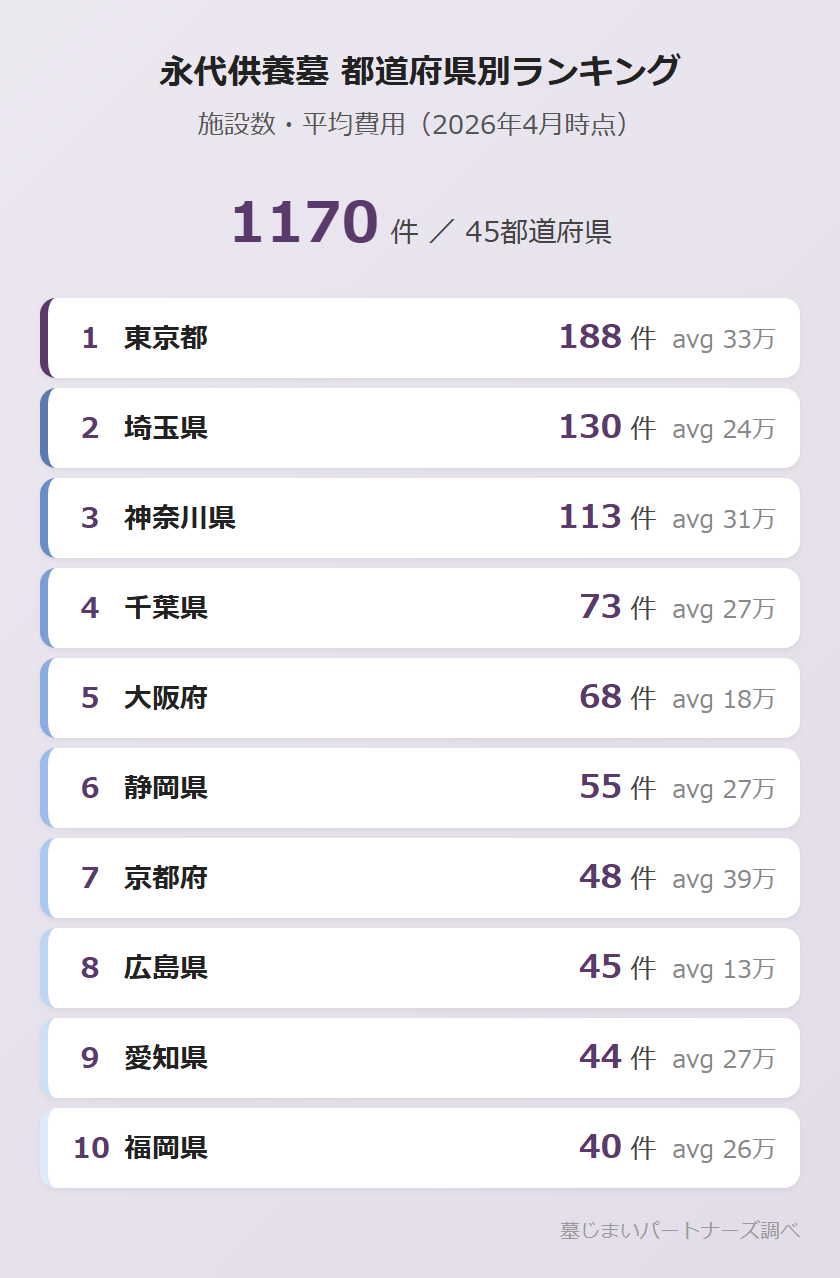 永代供養墓 都道府県別ランキング

施設数・平均費用（2026年4月時点）

1170 件 ／ 45都道府県

1 東京都 188 件 avg 33万

2 埼玉県 130 件 avg 24万

3 神奈川県 113 件 avg 31万

4 千葉県 73 件 avg 27万

5 大阪府 68 件 avg 18万

6 静岡県 55 件 avg 27万

7 京都府 48 件 avg 39万

8 広島県 45 件 avg 13万

9 愛知県 44 件 avg 27万

10 福岡県 40 件 avg 26万

墓じまいパートナーズ調べ