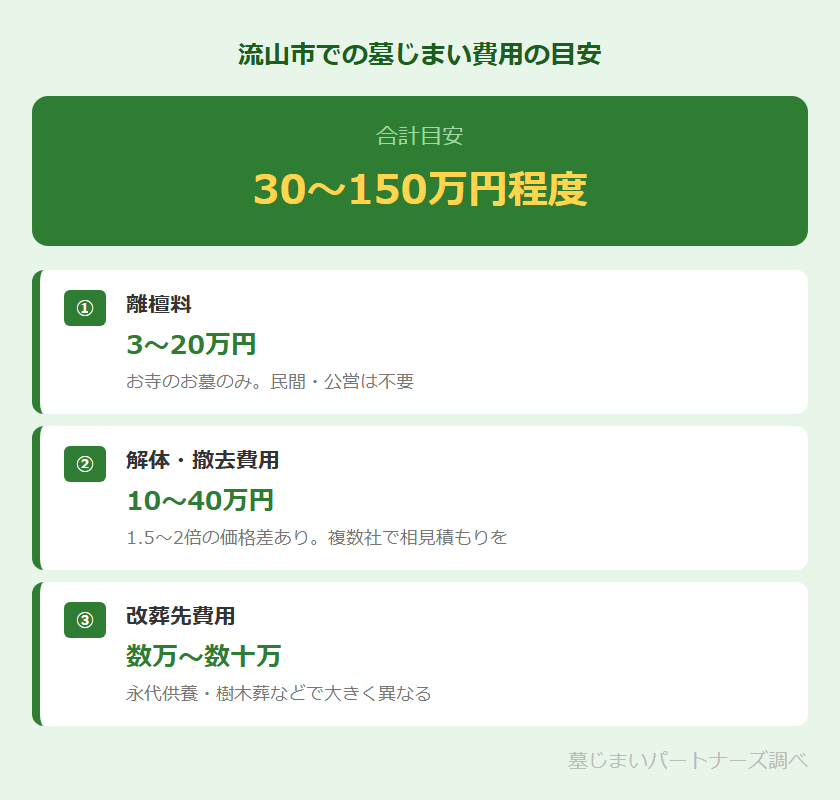 流山市での墓じまい費用の目安

合計目安

30〜150万円程度

①

離檀料

3〜20万円

お寺のお墓のみ。民間・公営は不要

②

解体・撤去費用

10〜40万円

1.5〜2倍の価格差あり。複数社で相見積もりを

③

改葬先費用

数万〜数十万

永代供養・樹木葬などで大きく異なる

墓じまいパートナーズ調べ