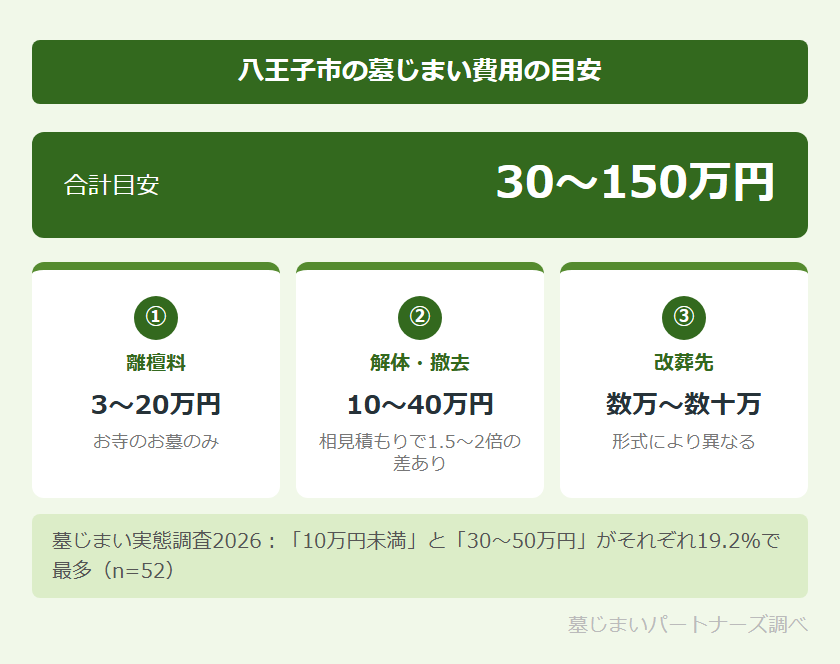 八王子市の墓じまい費用の目安

合計目安 30〜150万円

①
離檀料
3〜20万円
お寺のお墓のみ

②
解体・撤去
10〜40万円
相見積もりで1.5〜2倍の差あり

③
改葬先
数万〜数十万
形式により異なる

墓じまい実態調査2026：「10万円未満」と「30〜50万円」がそれぞれ19.2%で最多（n=52）

墓じまいパートナーズ調べ