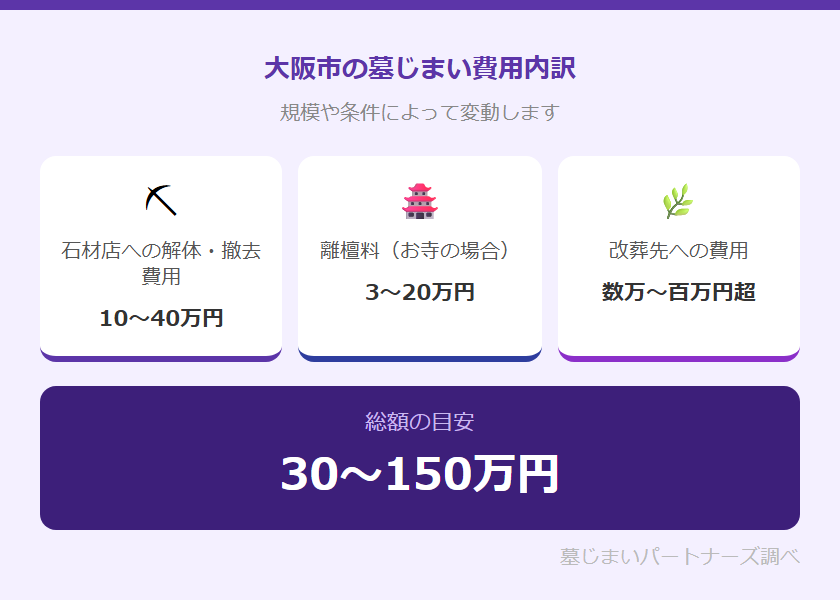 大阪市の墓じまい費用内訳

規模や条件によって変動します

石材店への解体・撤去費用

10〜40万円

離檀料（お寺の場合）

3〜20万円

改葬先への費用

数万〜百万円超

総額の目安

30〜150万円

墓じまいパートナーズ調べ