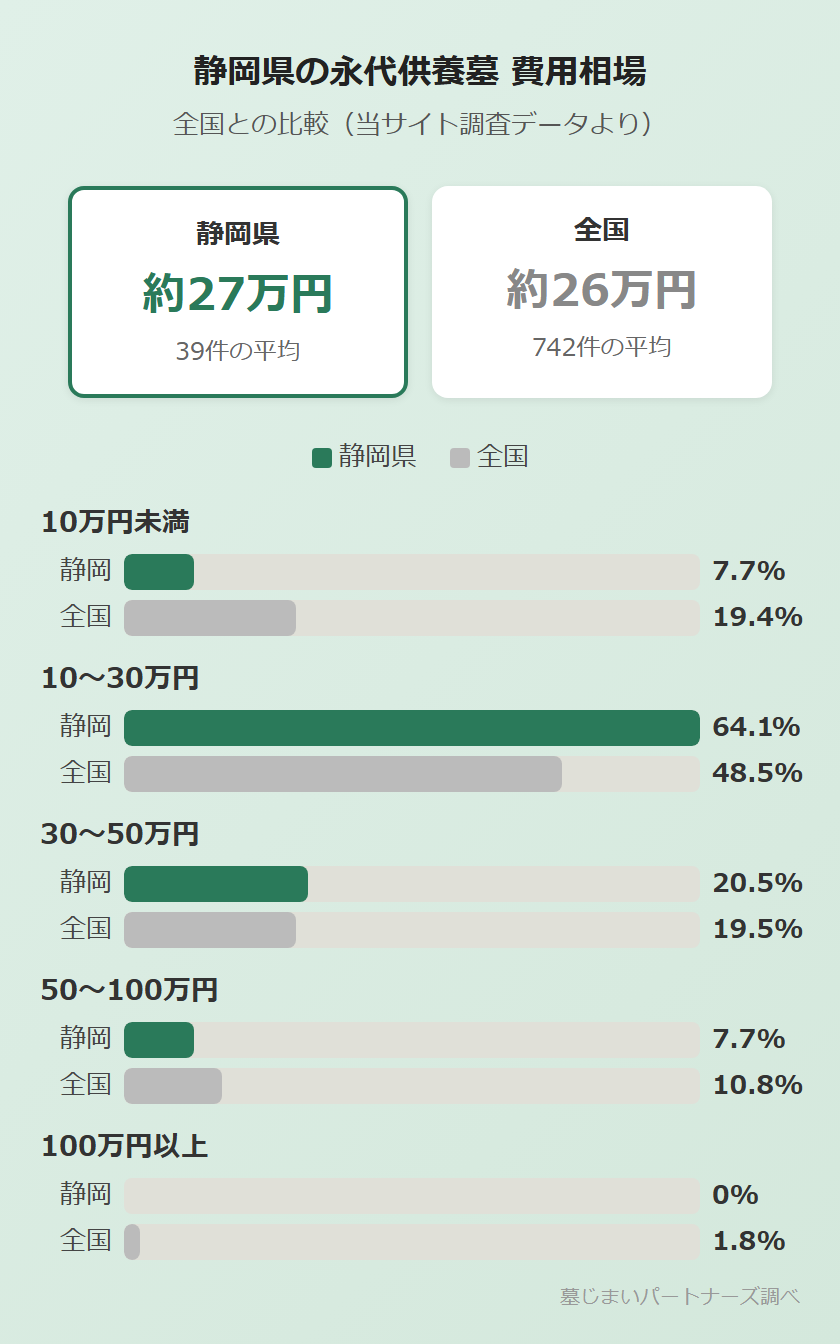 静岡県の永代供養墓 費用相場

全国との比較（当サイト調査データより）

静岡県
約27万円
39件の平均

全国
約26万円
742件の平均

静岡県 全国

10万円未満
静岡 7.7%
全国 19.4%

10〜30万円
静岡 64.1%
全国 48.5%

30〜50万円
静岡 20.5%
全国 19.5%

50〜100万円
静岡 7.7%
全国 10.8%

100万円以上
静岡 0%
全国 1.8%

墓じまいパートナーズ調べ