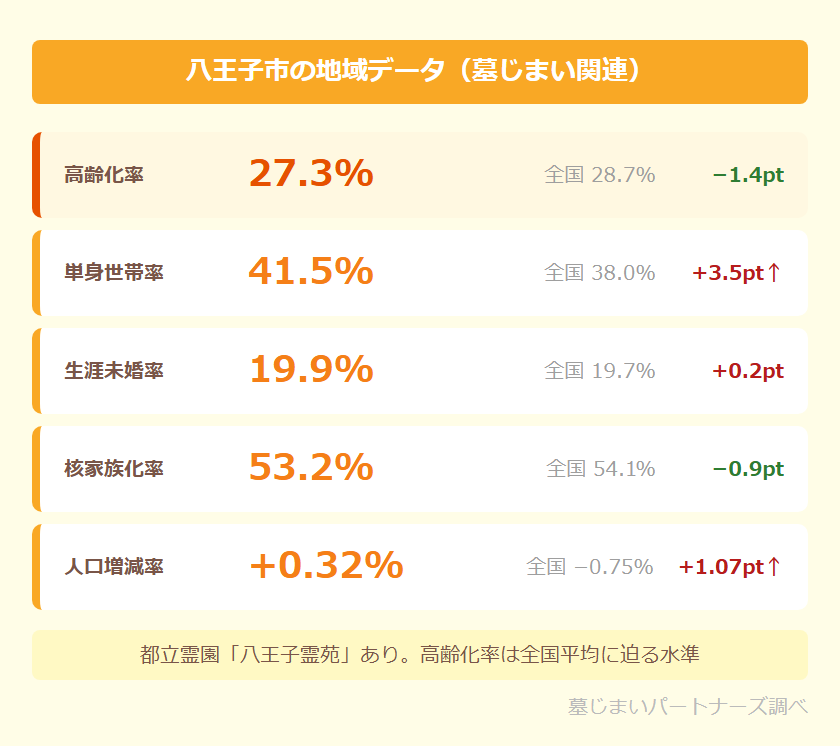 八王子市の地域データ（墓じまい関連）

| 高齢化率 | 27.3% | 全国 28.7% | −1.4pt |
|---|---|---|---|
| 単身世帯率 | 41.5% | 全国 38.0% | +3.5pt↑ |
| 生涯未婚率 | 19.9% | 全国 19.7% | +0.2pt |
| 核家族化率 | 53.2% | 全国 54.1% | −0.9pt |
| 人口増減率 | +0.32% | 全国 −0.75% | +1.07pt↑ |

都立霊園「八王子霊苑」あり。高齢化率は全国平均に迫る水準

墓じまいパートナーズ調べ