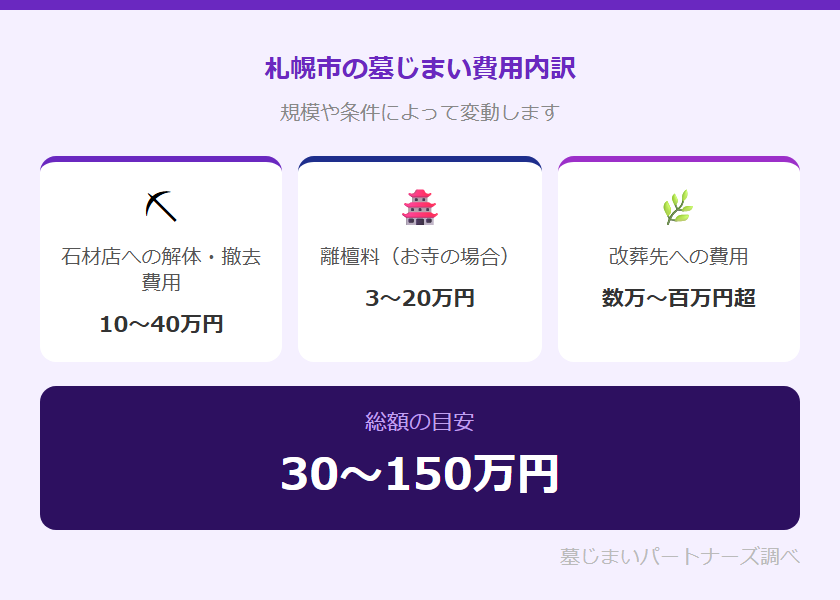 札幌市の墓じまい費用内訳

規模や条件によって変動します

石材店への解体・撤去費用

10〜40万円

離檀料（お寺の場合）

3〜20万円

改葬先への費用

数万〜百万円超

総額の目安

30〜150万円

墓じまいパートナーズ調べ