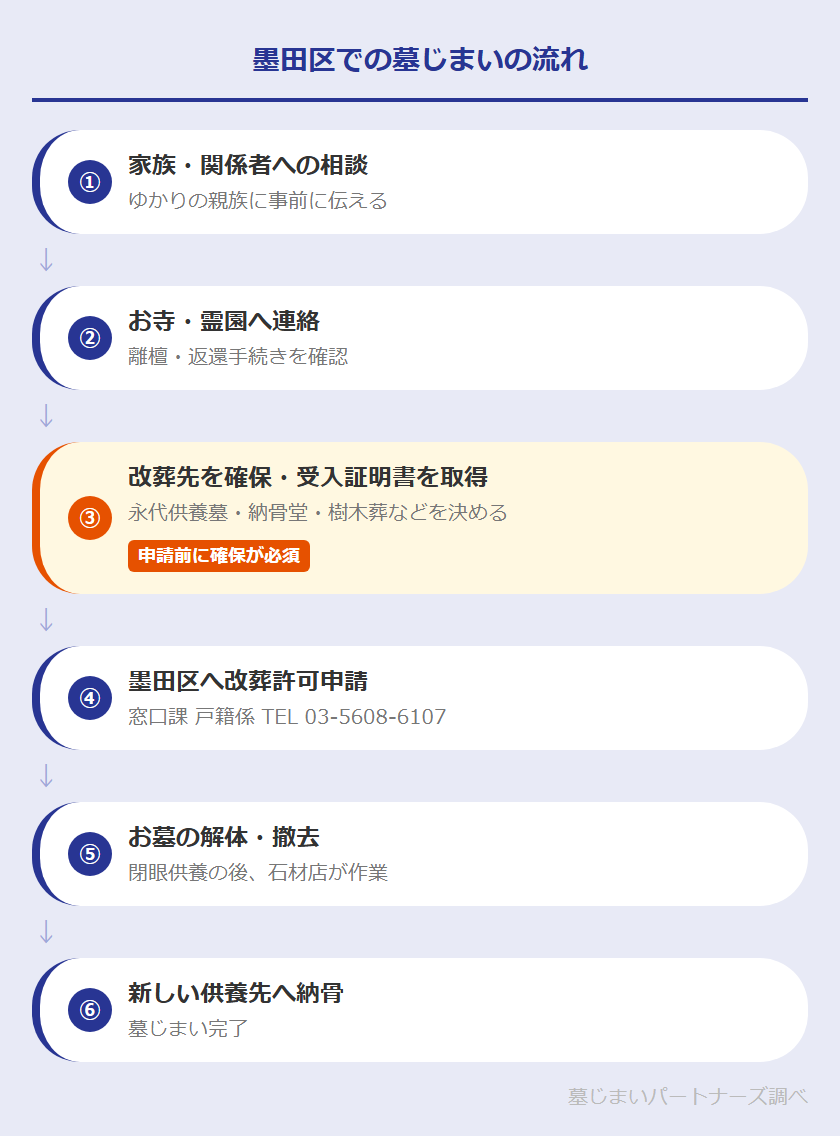 墨田区での墓じまいの流れ

①
家族・関係者への相談
ゆかりの親族に事前に伝える

↓

②
お寺・霊園へ連絡
離檀・返還手続きを確認

↓

③
改葬先を確保・受入証明書を取得
永代供養墓・納骨堂・樹木葬などを決める
申請前に確保が必須

↓

④
墨田区へ改葬許可申請
窓口課 戸籍係 TEL 03-5608-6107

↓

⑤
お墓の解体・撤去
閉眼供養の後、石材店が作業

↓

⑥
新しい供養先へ納骨
墓じまい完了

墓じまいパートナーズ調べ