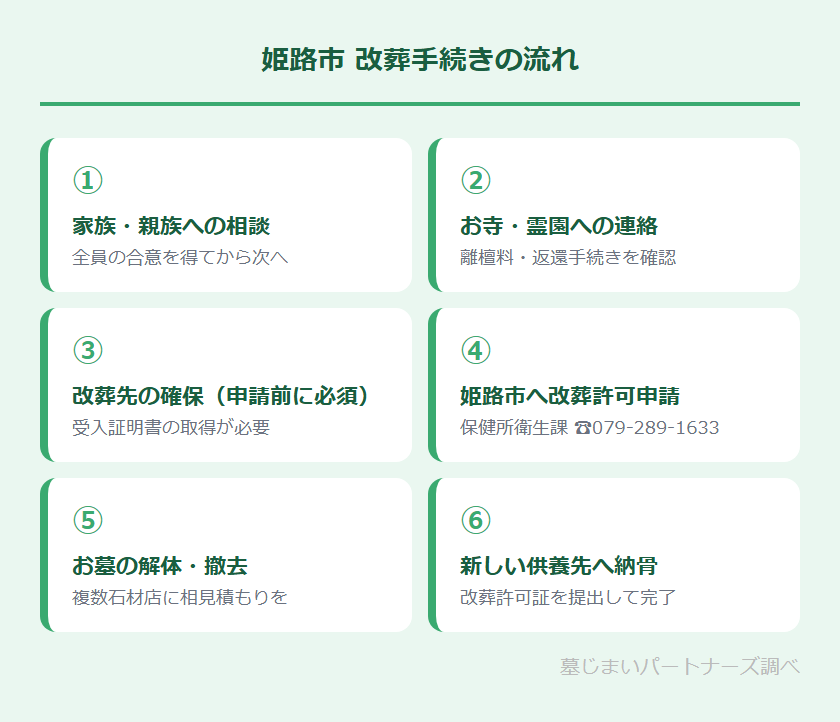 姫路市 改葬手続きの流れ

①
家族・親族への相談
全員の合意を得てから次へ

②
お寺・霊園への連絡
離檀料・返還手続きを確認

③
改葬先の確保（申請前に必須）
受入証明書の取得が必要

④
姫路市へ改葬許可申請
保健所衛生課 ☎079-289-1633

⑤
お墓の解体・撤去
複数石材店に相見積もりを

⑥
新しい供養先へ納骨
改葬許可証を提出して完了

墓じまいパートナーズ調べ