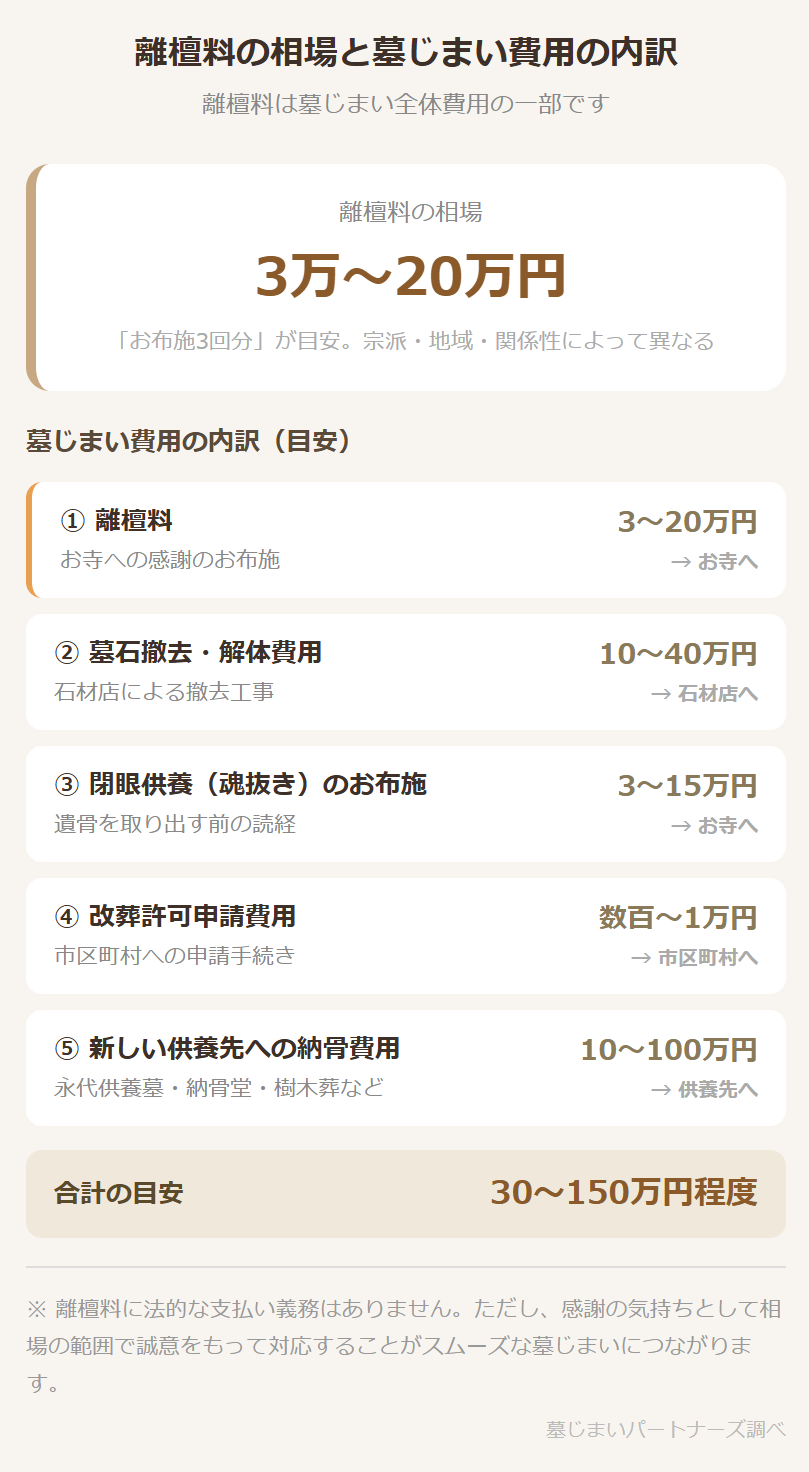 離檀料の相場と墓じまい費用の内訳

離檀料は墓じまい全体費用の一部です

離檀料の相場

3万〜20万円

「お布施3回分」が目安。宗派・地域・関係性によって異なる

墓じまい費用の内訳（目安）

① 離檀料
お寺への感謝のお布施
3〜20万円
→ お寺へ

② 墓石撤去・解体費用
石材店による撤去工事
10〜40万円
→ 石材店へ

③ 閉眼供養（魂抜き）のお布施
遺骨を取り出す前の読経
3〜15万円
→ お寺へ

④ 改葬許可申請費用
市区町村への申請手続き
数百〜1万円
→ 市区町村へ

⑤ 新しい供養先への納骨費用
永代供養墓・納骨堂・樹木葬など
10〜100万円
→ 供養先へ

合計の目安
30〜150万円程度

※ 離檀料に法的な支払い義務はありません。ただし、感謝の気持ちとして相場の範囲で誠意をもって対応することがスムーズな墓じまいにつながります。

墓じまいパートナーズ調べ