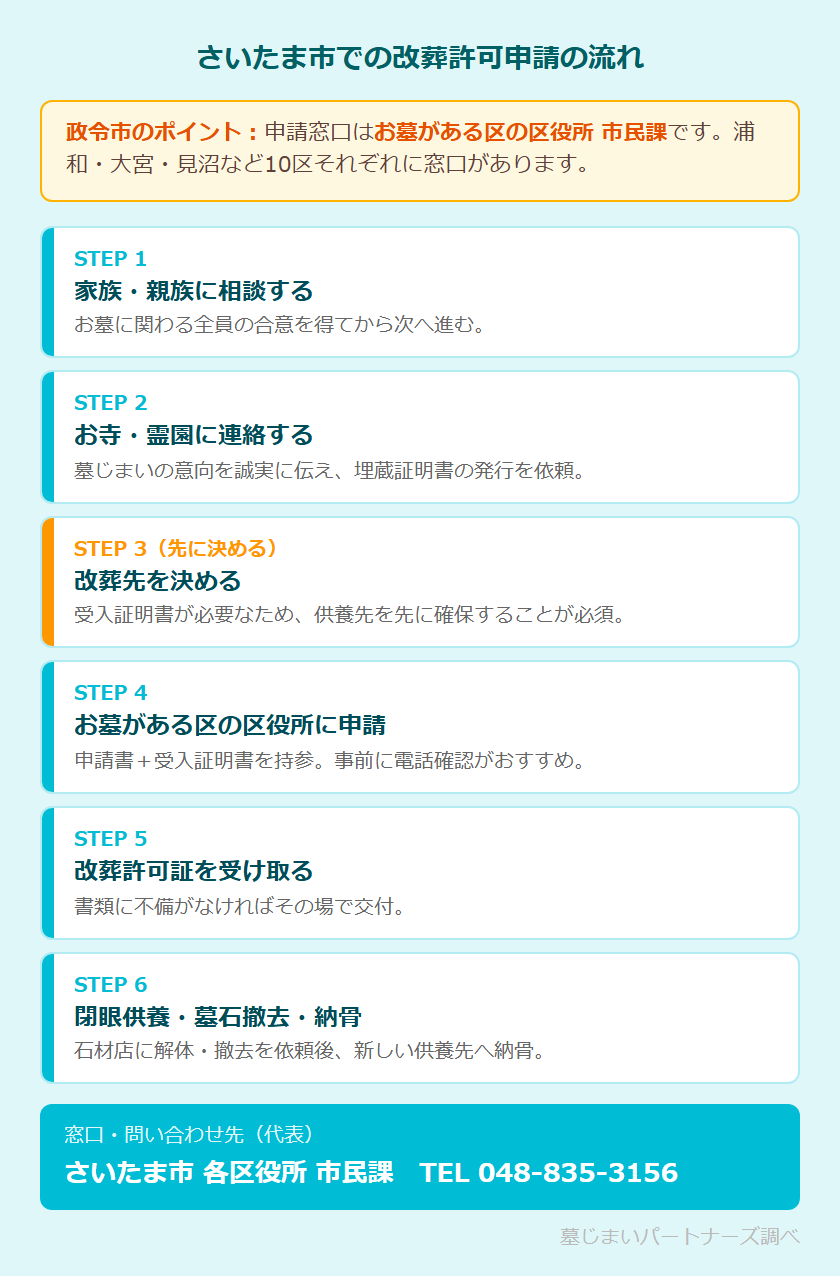 さいたま市での改葬許可申請の流れ

政令市のポイント：申請窓口はお墓がある区の区役所 市民課です。浦和・大宮・見沼など10区それぞれに窓口があります。

STEP 1
家族・親族に相談する
お墓に関わる全員の合意を得てから次へ進む。

STEP 2
お寺・霊園に連絡する
墓じまいの意向を誠実に伝え、埋蔵証明書の発行を依頼。

STEP 3（先に決める）
改葬先を決める
受入証明書が必要なため、供養先を先に確保することが必須。

STEP 4
お墓がある区の区役所に申請
申請書＋受入証明書を持参。事前に電話確認がおすすめ。

STEP 5
改葬許可証を受け取る
書類に不備がなければその場で交付。

STEP 6
閉眼供養・墓石撤去・納骨
石材店に解体・撤去を依頼後、新しい供養先へ納骨。

窓口・問い合わせ先（代表）
さいたま市 各区役所 市民課　TEL 048-835-3156

墓じまいパートナーズ調べ