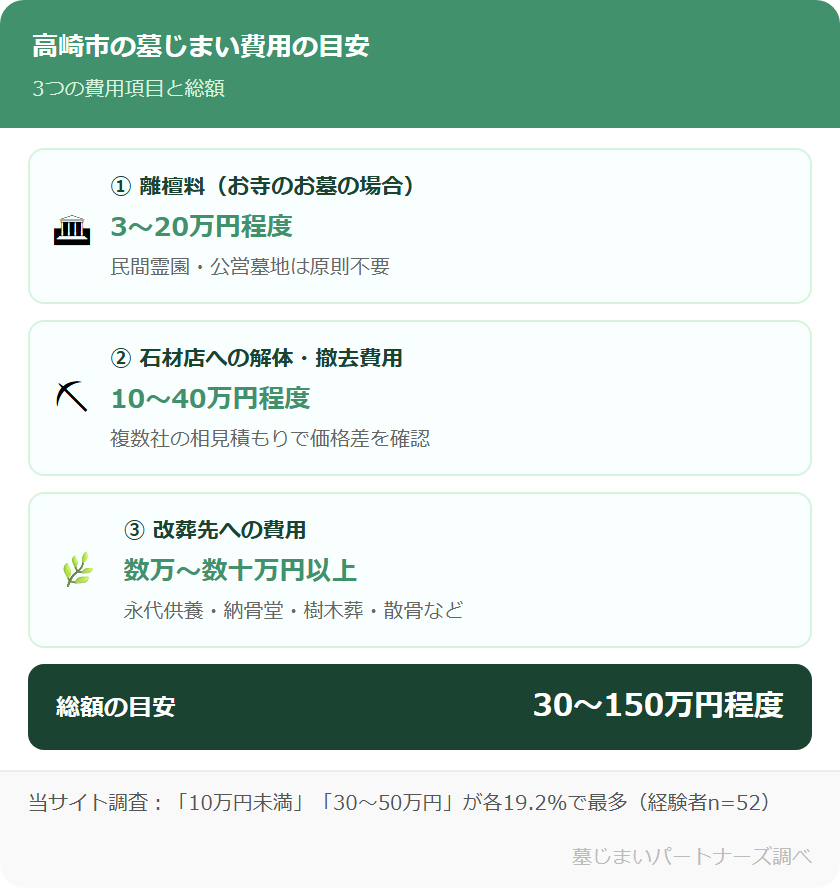 高崎市の墓じまい費用の目安

3つの費用項目と総額

① 離檀料（お寺のお墓の場合）

3〜20万円程度

民間霊園・公営墓地は原則不要

② 石材店への解体・撤去費用

10〜40万円程度

複数社の相見積もりで価格差を確認

③ 改葬先への費用

数万〜数十万円以上

永代供養・納骨堂・樹木葬・散骨など

総額の目安

30〜150万円程度

当サイト調査：「10万円未満」「30〜50万円」が各19.2%で最多（経験者n=52）

墓じまいパートナーズ調べ