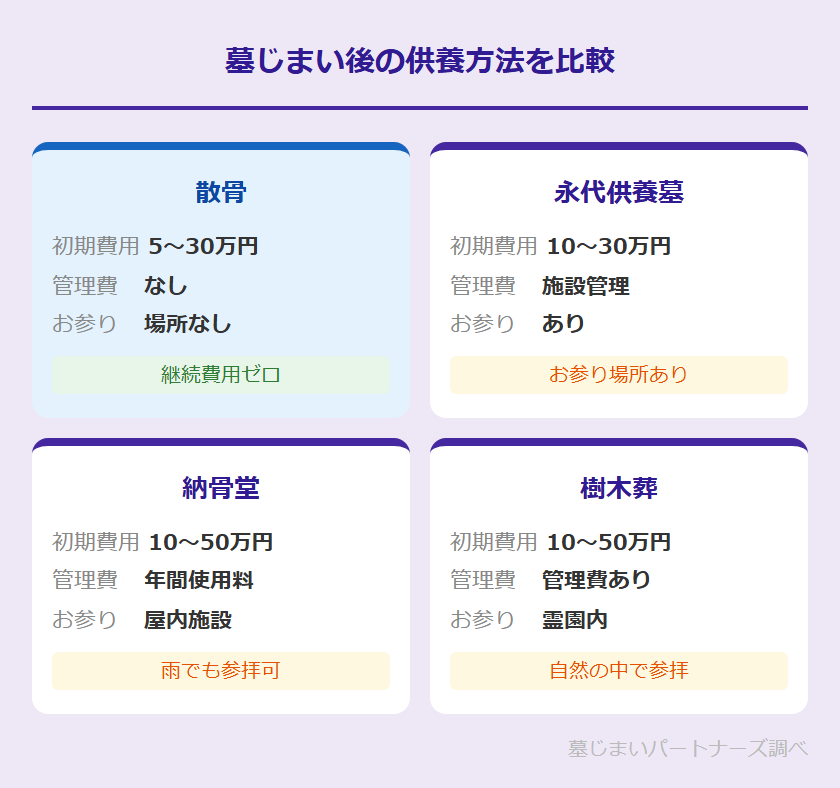 墓じまい後の供養方法を比較

散骨

初期費用 5〜30万円
管理費 なし
お参り 場所なし

継続費用ゼロ

永代供養墓

初期費用 10〜30万円
管理費 施設管理
お参り あり

お参り場所あり

納骨堂

初期費用 10〜50万円
管理費 年間使用料
お参り 屋内施設

雨でも参拝可

樹木葬

初期費用 10〜50万円
管理費 管理費あり
お参り 霊園内

自然の中で参拝

墓じまいパートナーズ調べ