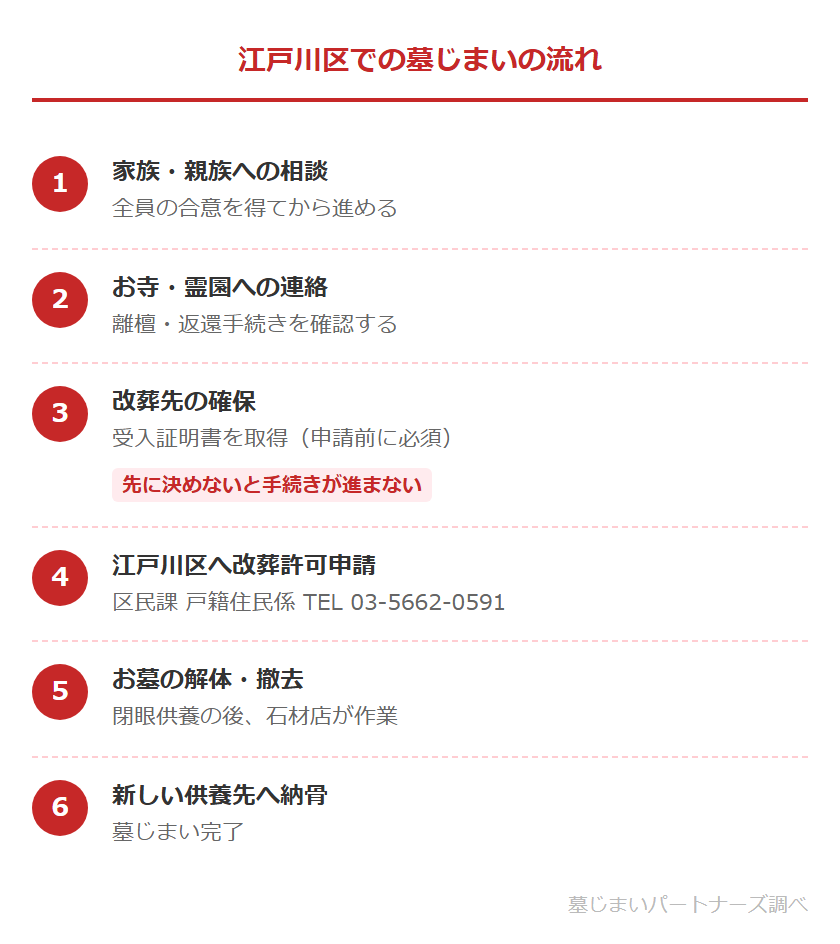 江戸川区での墓じまいの流れ

1
家族・親族への相談
全員の合意を得てから進める

2
お寺・霊園への連絡
離檀・返還手続きを確認する

3
改葬先の確保
受入証明書を取得（申請前に必須）
先に決めないと手続きが進まない

4
江戸川区へ改葬許可申請
区民課 戸籍住民係 TEL 03-5662-0591

5
お墓の解体・撤去
閉眼供養の後、石材店が作業

6
新しい供養先へ納骨
墓じまい完了

墓じまいパートナーズ調べ