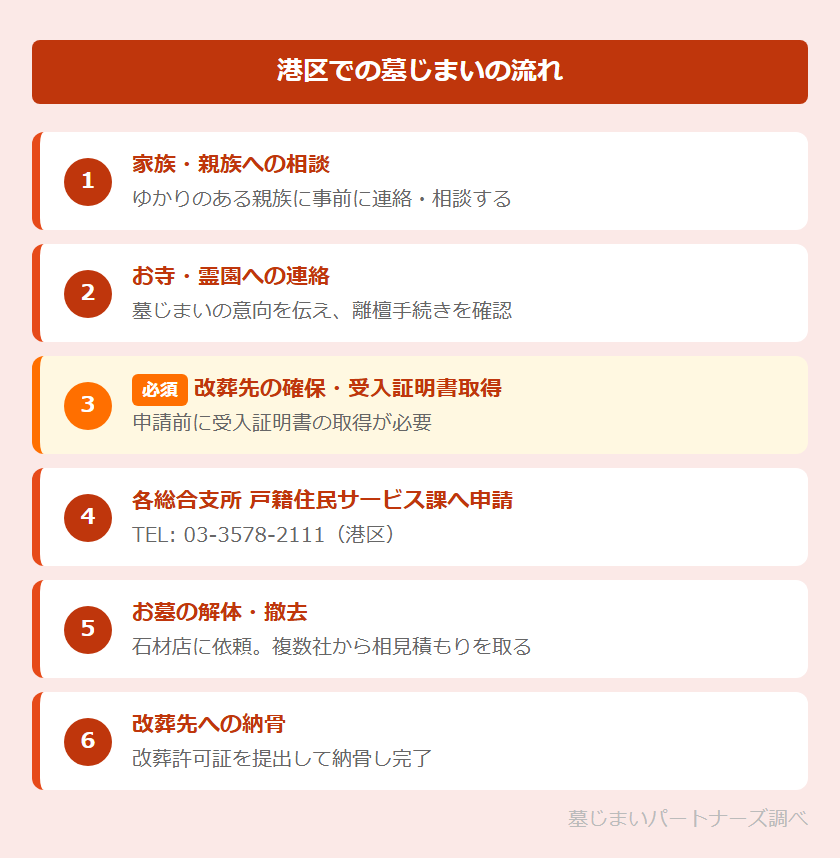 港区での墓じまいの流れ

1
家族・親族への相談
ゆかりのある親族に事前に連絡・相談する

2
お寺・霊園への連絡
墓じまいの意向を伝え、離檀手続きを確認

3
必須 改葬先の確保・受入証明書取得
申請前に受入証明書の取得が必要

4
各総合支所 戸籍住民サービス課へ申請
TEL: 03-3578-2111（港区）

5
お墓の解体・撤去
石材店に依頼。複数社から相見積もりを取る

6
改葬先への納骨
改葬許可証を提出して納骨し完了

墓じまいパートナーズ調べ