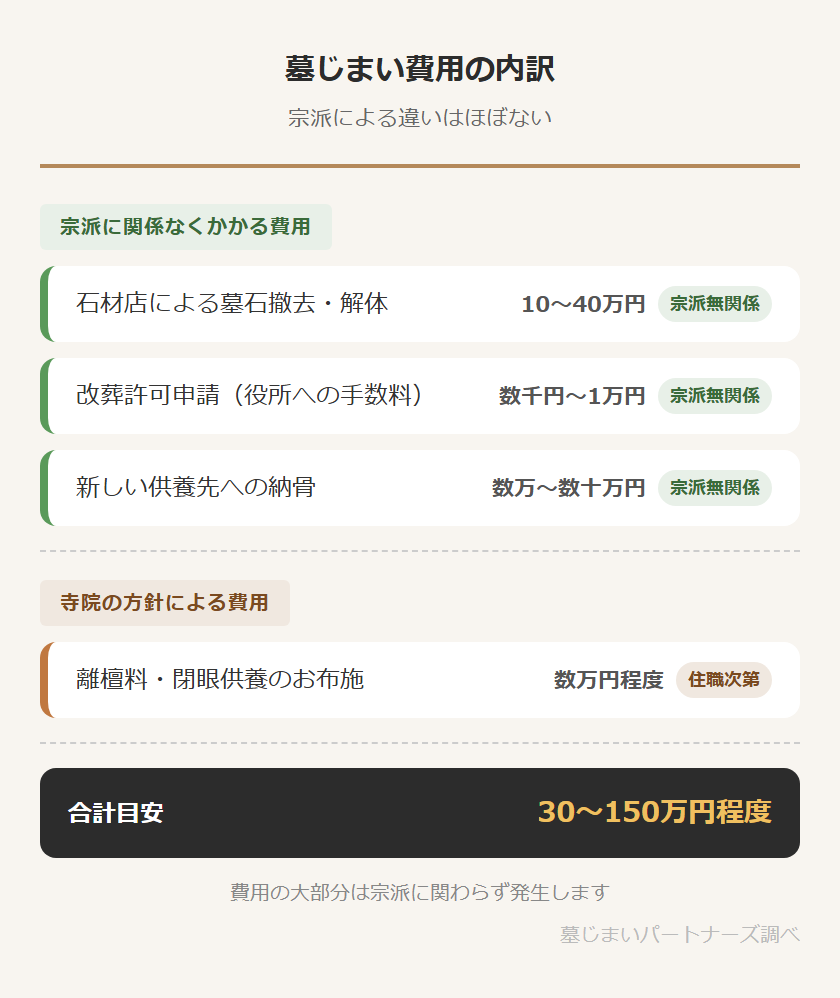 墓じまい費用の内訳

宗派による違いはほぼない

宗派に関係なくかかる費用

石材店による墓石撤去・解体 10〜40万円 宗派無関係

改葬許可申請（役所への手数料） 数千円〜1万円 宗派無関係

新しい供養先への納骨 数万〜数十万円 宗派無関係

寺院の方針による費用

離檀料・閉眼供養のお布施 数万円程度 住職次第

合計目安 30〜150万円程度

費用の大部分は宗派に関わらず発生します

墓じまいパートナーズ調べ