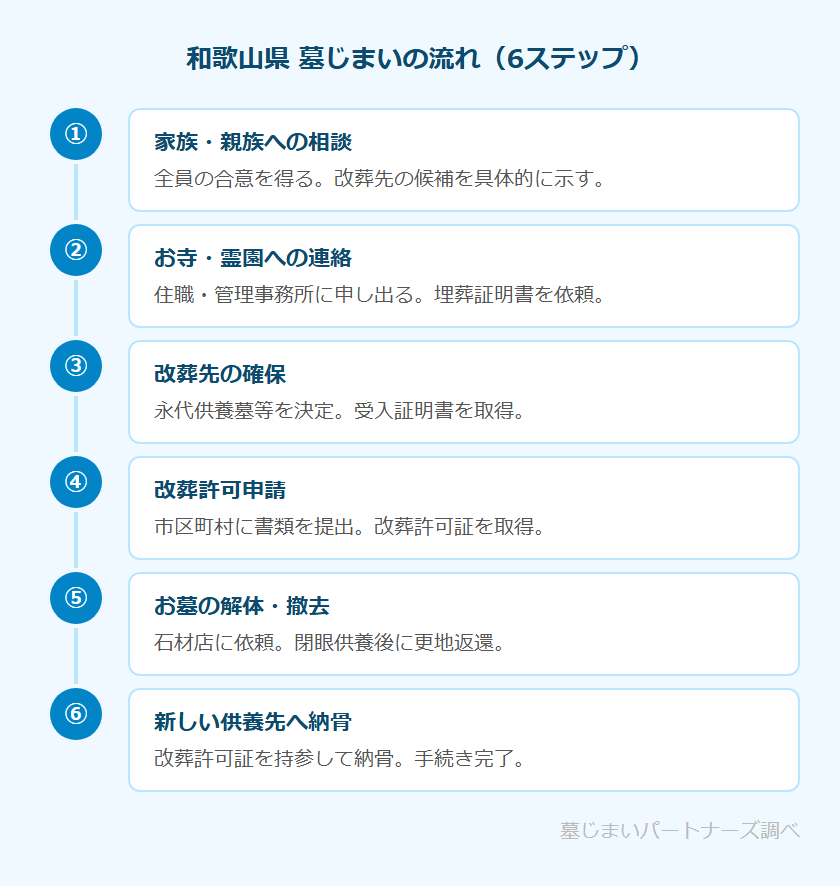 和歌山県 墓じまいの流れ（6ステップ）

①
家族・親族への相談
全員の合意を得る。改葬先の候補を具体的に示す。

②
お寺・霊園への連絡
住職・管理事務所に申し出る。埋葬証明書を依頼。

③
改葬先の確保
永代供養墓等を決定。受入証明書を取得。

④
改葬許可申請
市区町村に書類を提出。改葬許可証を取得。

⑤
お墓の解体・撤去
石材店に依頼。閉眼供養後に更地返還。

⑥
新しい供養先へ納骨
改葬許可証を持参して納骨。手続き完了。

墓じまいパートナーズ調べ