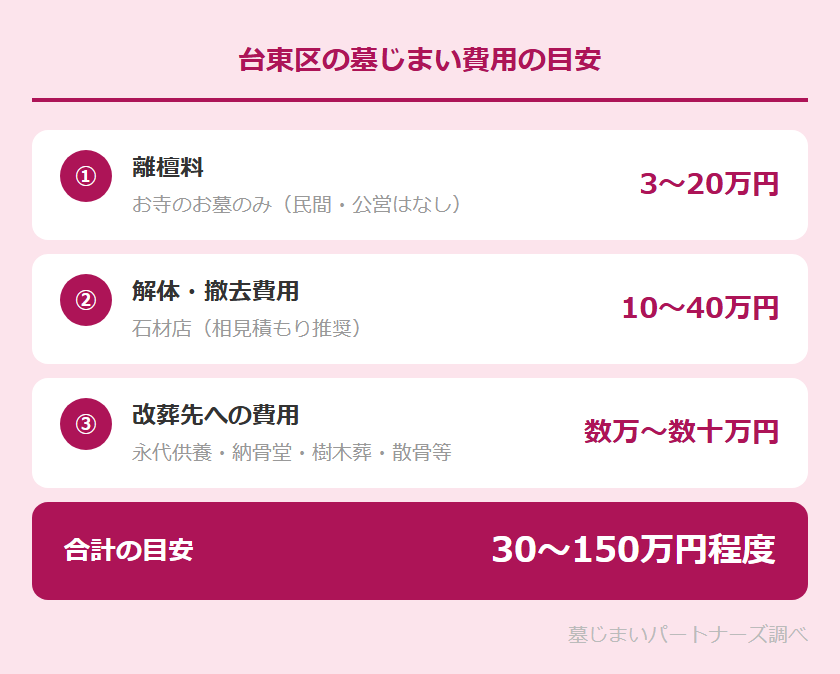 台東区の墓じまい費用の目安

① 離檀料
お寺のお墓のみ（民間・公営はなし）
3〜20万円

② 解体・撤去費用
石材店（相見積もり推奨）
10〜40万円

③ 改葬先への費用
永代供養・納骨堂・樹木葬・散骨等
数万〜数十万円

合計の目安
30〜150万円程度

墓じまいパートナーズ調べ