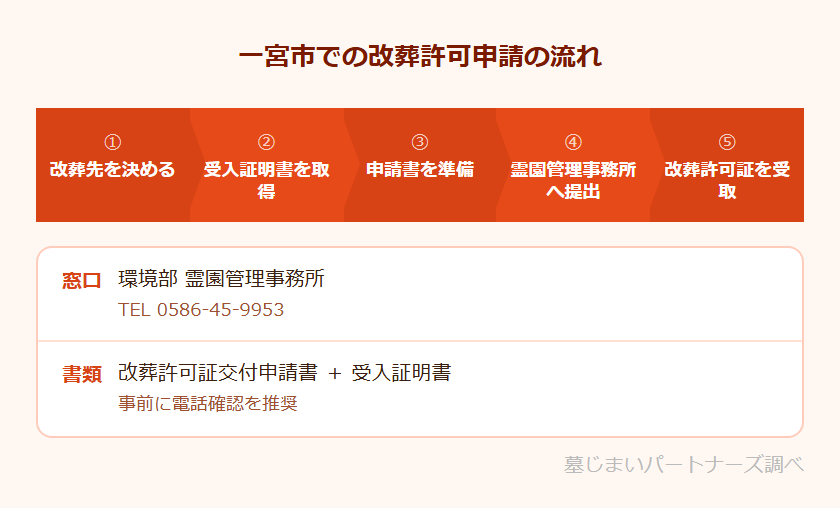 一宮市での改葬許可申請の流れ

①
改葬先を決める

②
受入証明書を取得

③
申請書を準備

④
霊園管理事務所へ提出

⑤
改葬許可証を受取

窓口 環境部 霊園管理事務所
TEL 0586-45-9953

書類 改葬許可証交付申請書 + 受入証明書
事前に電話確認を推奨

墓じまいパートナーズ調べ