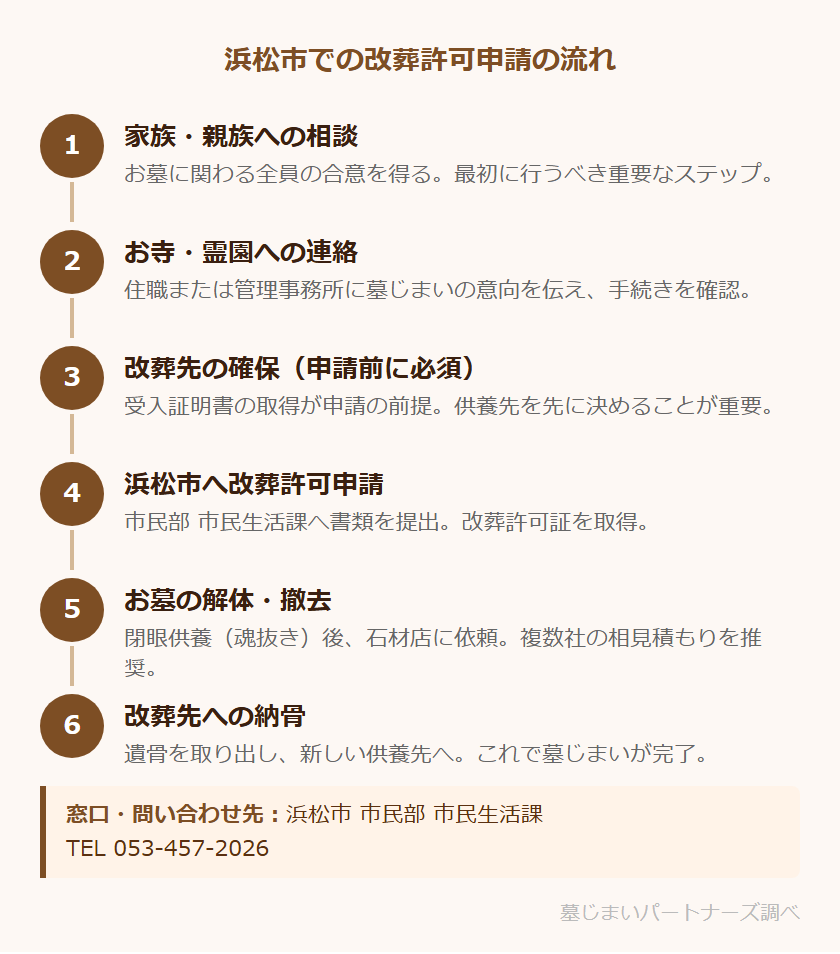 浜松市での改葬許可申請の流れ

1
家族・親族への相談
お墓に関わる全員の合意を得る。最初に行うべき重要なステップ。

2
お寺・霊園への連絡
住職または管理事務所に墓じまいの意向を伝え、手続きを確認。

3
改葬先の確保（申請前に必須）
受入証明書の取得が申請の前提。供養先を先に決めることが重要。

4
浜松市へ改葬許可申請
市民部 市民生活課へ書類を提出。改葬許可証を取得。

5
お墓の解体・撤去
閉眼供養（魂抜き）後、石材店に依頼。複数社の相見積もりを推奨。

6
改葬先への納骨
遺骨を取り出し、新しい供養先へ。これで墓じまいが完了。

窓口・問い合わせ先：浜松市 市民部 市民生活課
TEL 053-457-2026

墓じまいパートナーズ調べ