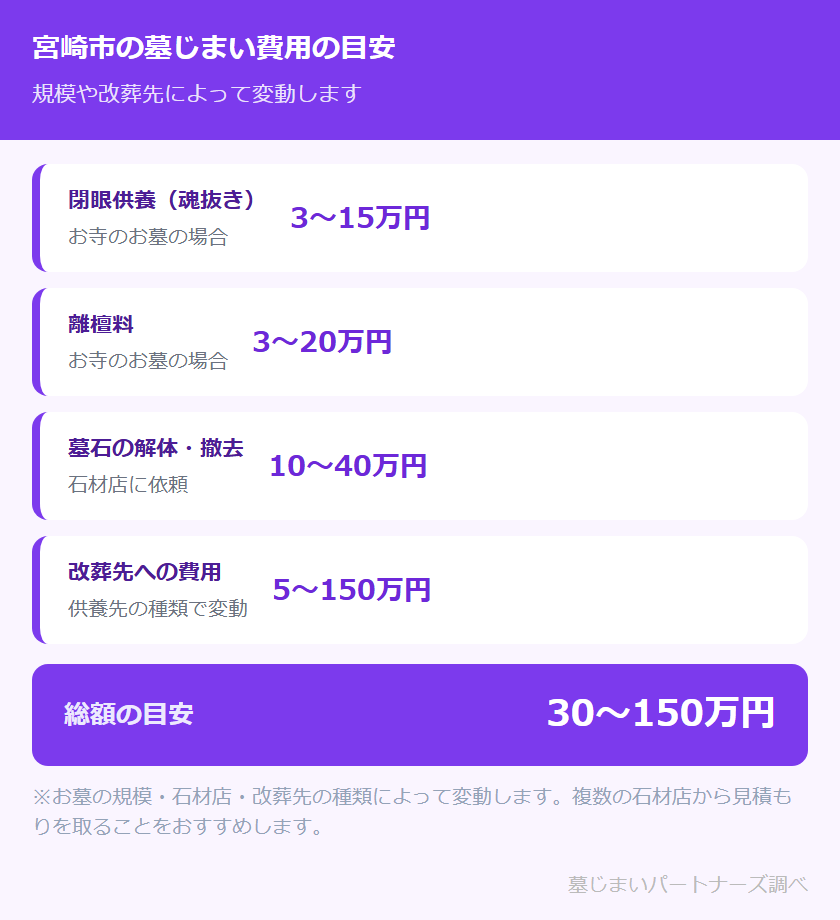 宮崎市の墓じまい費用の目安

規模や改葬先によって変動します

閉眼供養（魂抜き）
お寺のお墓の場合
3〜15万円

離檀料
お寺のお墓の場合
3〜20万円

墓石の解体・撤去
石材店に依頼
10〜40万円

改葬先への費用
供養先の種類で変動
5〜150万円

総額の目安
30〜150万円

※お墓の規模・石材店・改葬先の種類によって変動します。複数の石材店から見積もりを取ることをおすすめします。

墓じまいパートナーズ調べ