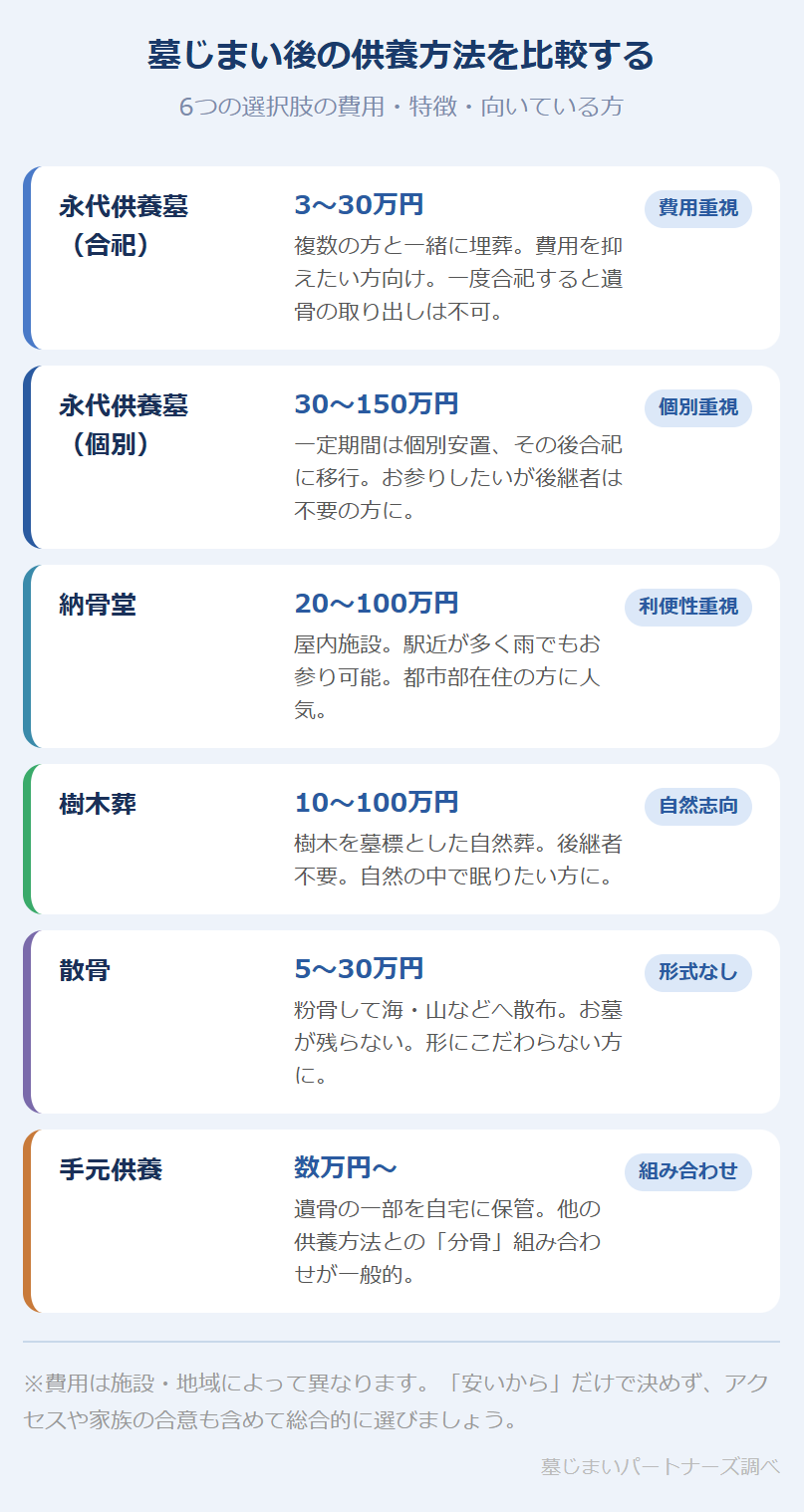 墓じまい後の供養方法を比較する

6つの選択肢の費用・特徴・向いている方

永代供養墓（合祀）

3〜30万円

複数の方と一緒に埋葬。費用を抑えたい方向け。一度合祀すると遺骨の取り出しは不可。

費用重視

永代供養墓（個別）

30〜150万円

一定期間は個別安置、その後合祀に移行。お参りしたいが後継者は不要の方に。

個別重視

納骨堂

20〜100万円

屋内施設。駅近が多く雨でもお参り可能。都市部在住の方に人気。

利便性重視

樹木葬

10〜100万円

樹木を墓標とした自然葬。後継者不要。自然の中で眠りたい方に。

自然志向

散骨

5〜30万円

粉骨して海・山などへ散布。お墓が残らない。形にこだわらない方に。

形式なし

手元供養

数万円〜

遺骨の一部を自宅に保管。他の供養方法との「分骨」組み合わせが一般的。

組み合わせ

※費用は施設・地域によって異なります。「安いから」だけで決めず、アクセスや家族の合意も含めて総合的に選びましょう。

墓じまいパートナーズ調べ