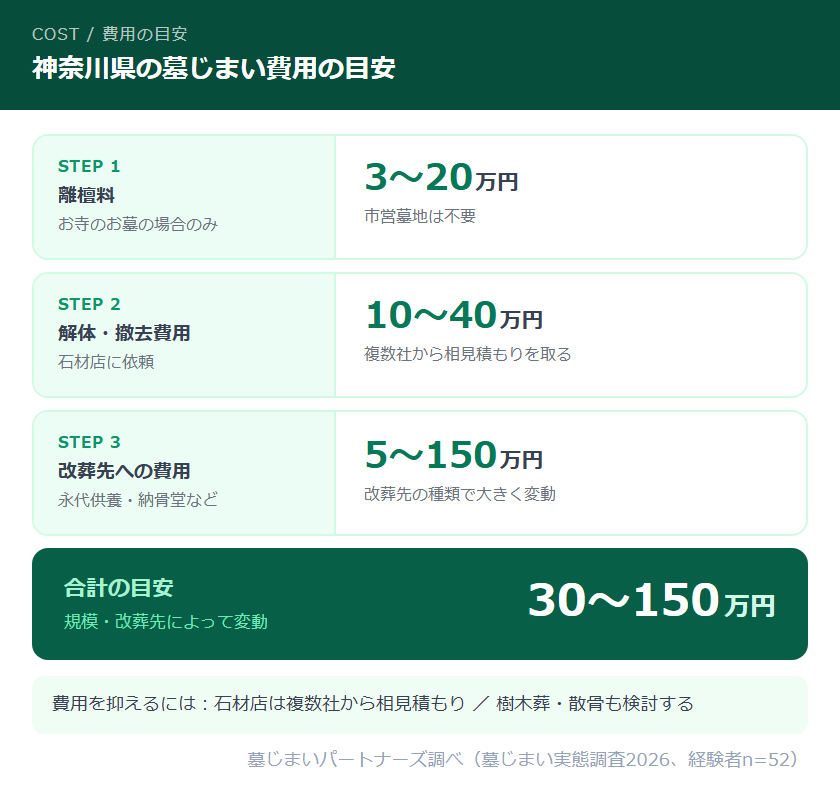 COST / 費用の目安
神奈川県の墓じまい費用の目安

STEP 1
離檀料
お寺のお墓の場合のみ

3〜20万円
市営墓地は不要

STEP 2
解体・撤去費用
石材店に依頼

10〜40万円
複数社から相見積もりを取る

STEP 3
改葬先への費用
永代供養・納骨堂など

5〜150万円
改葬先の種類で大きく変動

合計の目安
規模・改葬先によって変動

30〜150万円

費用を抑えるには：石材店は複数社から相見積もり ／ 樹木葬・散骨も検討する

墓じまいパートナーズ調べ（墓じまい実態調査2026、経験者n=52）