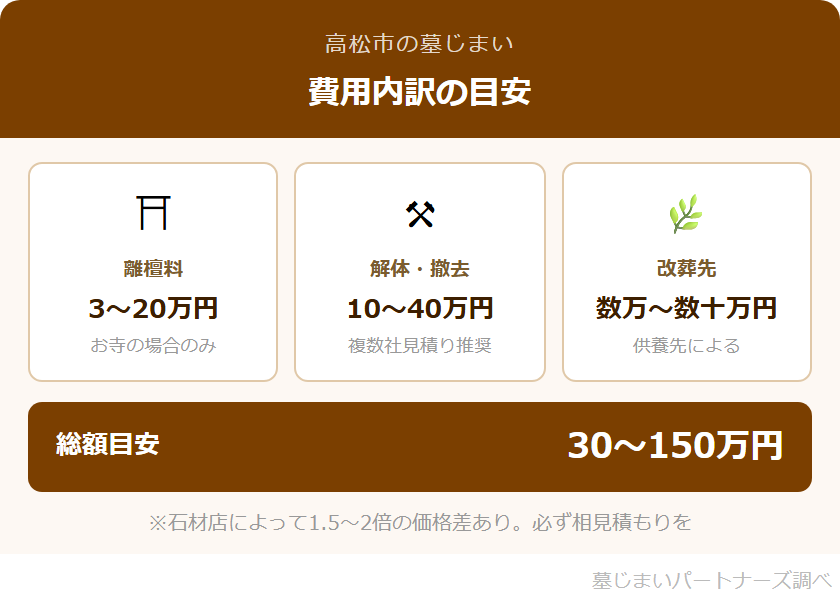 高松市の墓じまい
費用内訳の目安

離檀料
3〜20万円
お寺の場合のみ

解体・撤去
10〜40万円
複数社見積り推奨

改葬先
数万〜数十万円
供養先による

総額目安
30〜150万円

※石材店によって1.5〜2倍の価格差あり。必ず相見積もりを

墓じまいパートナーズ調べ