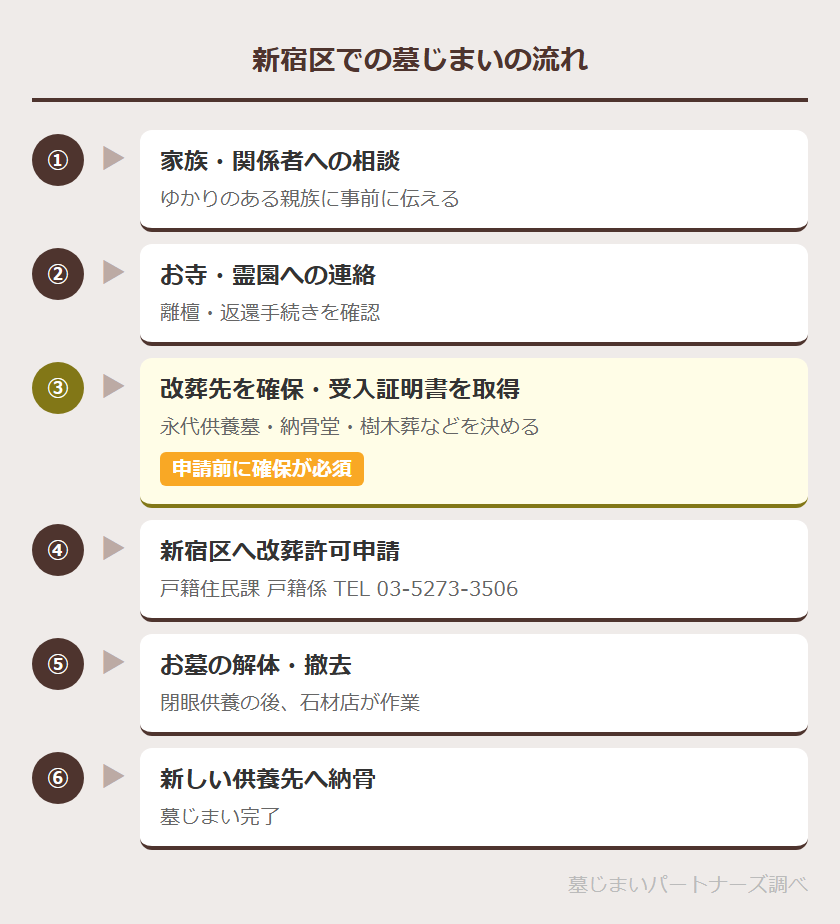 新宿区での墓じまいの流れ

①
家族・関係者への相談
ゆかりのある親族に事前に伝える

②
お寺・霊園への連絡
離檀・返還手続きを確認

③
改葬先を確保・受入証明書を取得
永代供養墓・納骨堂・樹木葬などを決める
申請前に確保が必須

④
新宿区へ改葬許可申請
戸籍住民課 戸籍係 TEL 03-5273-3506

⑤
お墓の解体・撤去
閉眼供養の後、石材店が作業

⑥
新しい供養先へ納骨
墓じまい完了

墓じまいパートナーズ調べ